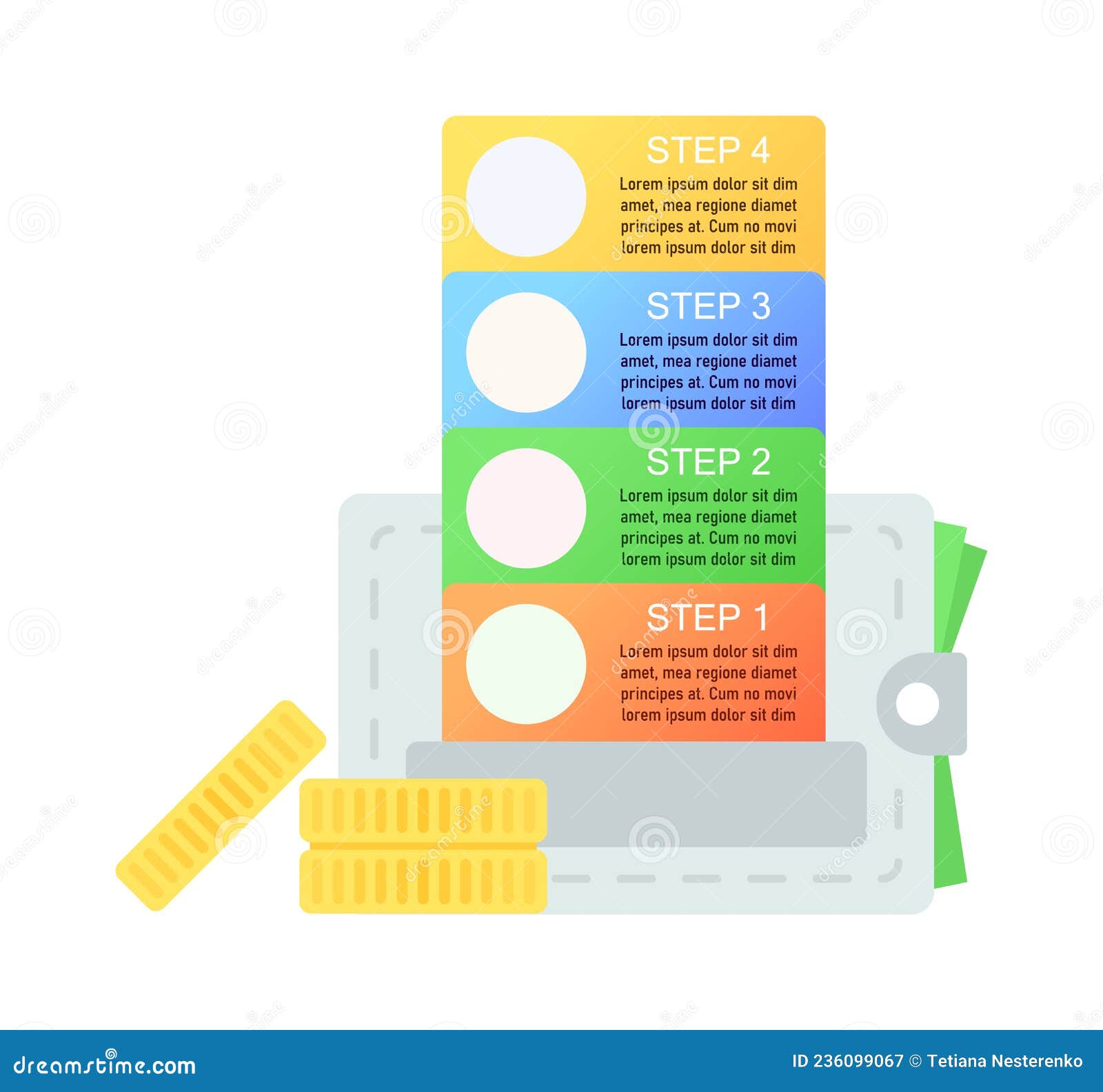 STEP 4
Lorem ipsum dolor sit dim amet, mea regione diamet principes at. Cum no movi lorem ipsum dolor sit dim

STEP 3
Lorem ipsum dolor sit dim amet, mea regione diamet principes at. Cum no movi lorem ipsum dolor sit dim

STEP 2
Lorem ipsum dolor sit dim amet, mea regione diamet principes at. Cum no movi lorem ipsum dolor sit dim

STEP 1
Lorem ipsum dolor sit dim amet, mea regione diamet principes at. Cum no movi lorem ipsum dolor sit dim

dreamstime.com
ID 236099067 © Tetiana Nesterenko