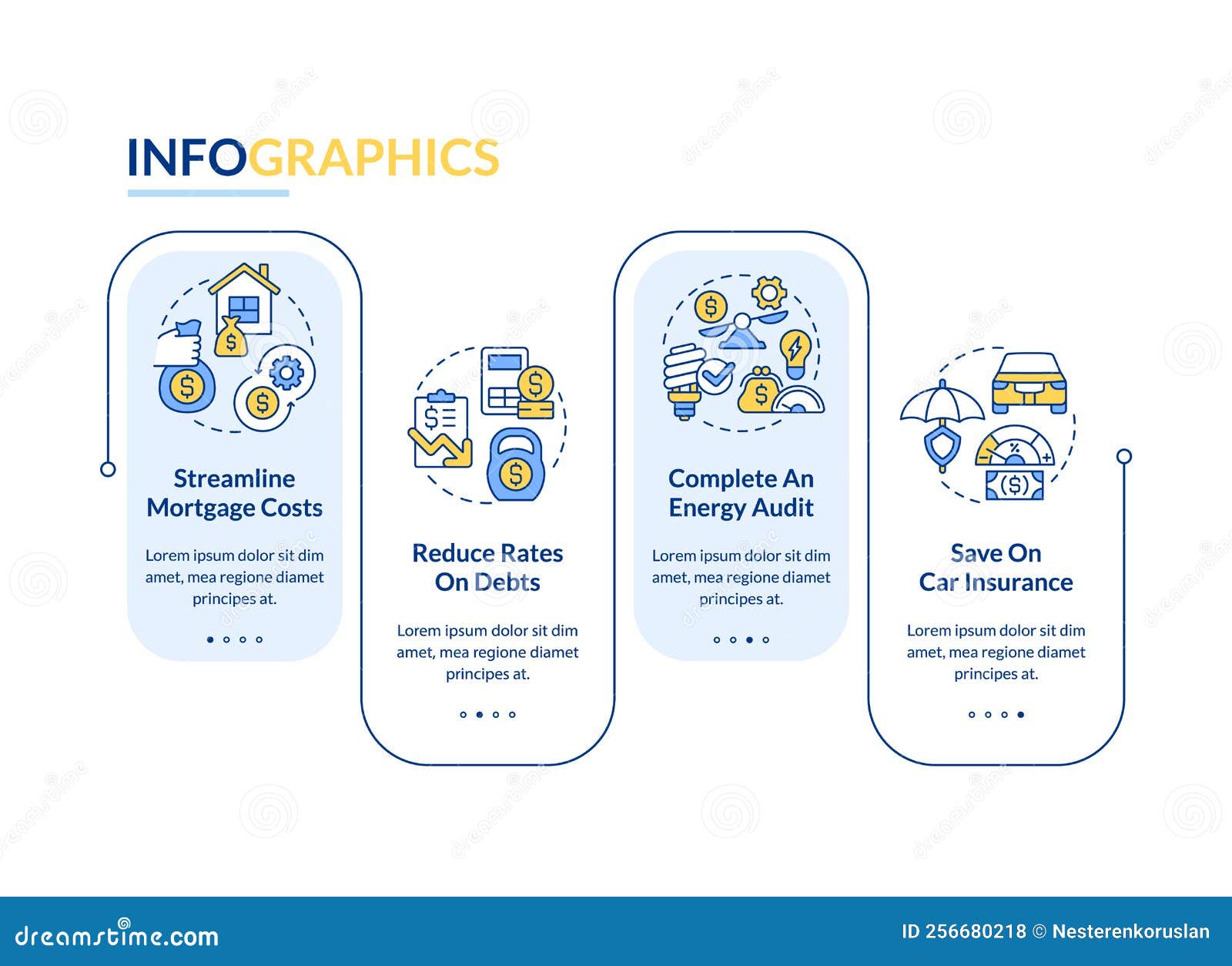 INFOGRAPHICS

Streamline Mortgage Costs

Lorem ipsum dolor sit dim amet, mea regione diamet principes at.

Reduce Rates On Debts

Lorem ipsum dolor sit dim amet, mea regione diamet principes at.

Complete An Energy Audit

Lorem ipsum dolor sit dim amet, mea regione diamet principes at.

Save On Car Insurance

Lorem ipsum dolor sit dim amet, mea regione diamet principes at.

dreamstime.com

ID 256680218 © Nesterenkoruslan