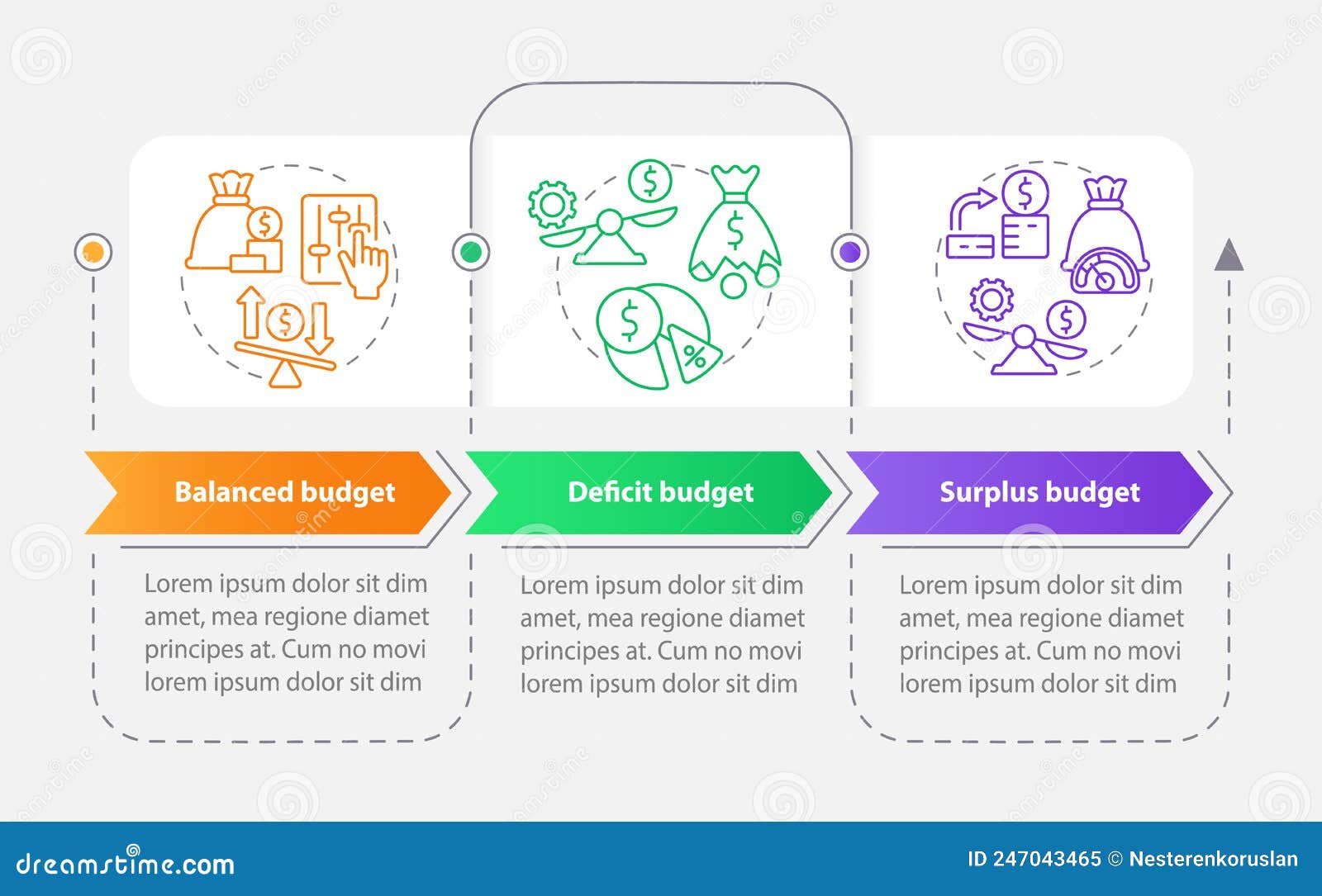 Balanced budget

Lorem ipsum dolor sit dim amet, mea regione diamet principes at. Cum no movi lorem ipsum dolor sit dim

Deficit budget

Lorem ipsum dolor sit dim amet, mea regione diamet principes at. Cum no movi lorem ipsum dolor sit dim

Surplus budget

Lorem ipsum dolor sit dim amet, mea regione diamet principes at. Cum no movi lorem ipsum dolor sit dim

dreamstime.com

ID 247043465 © Nesterenkoruslan