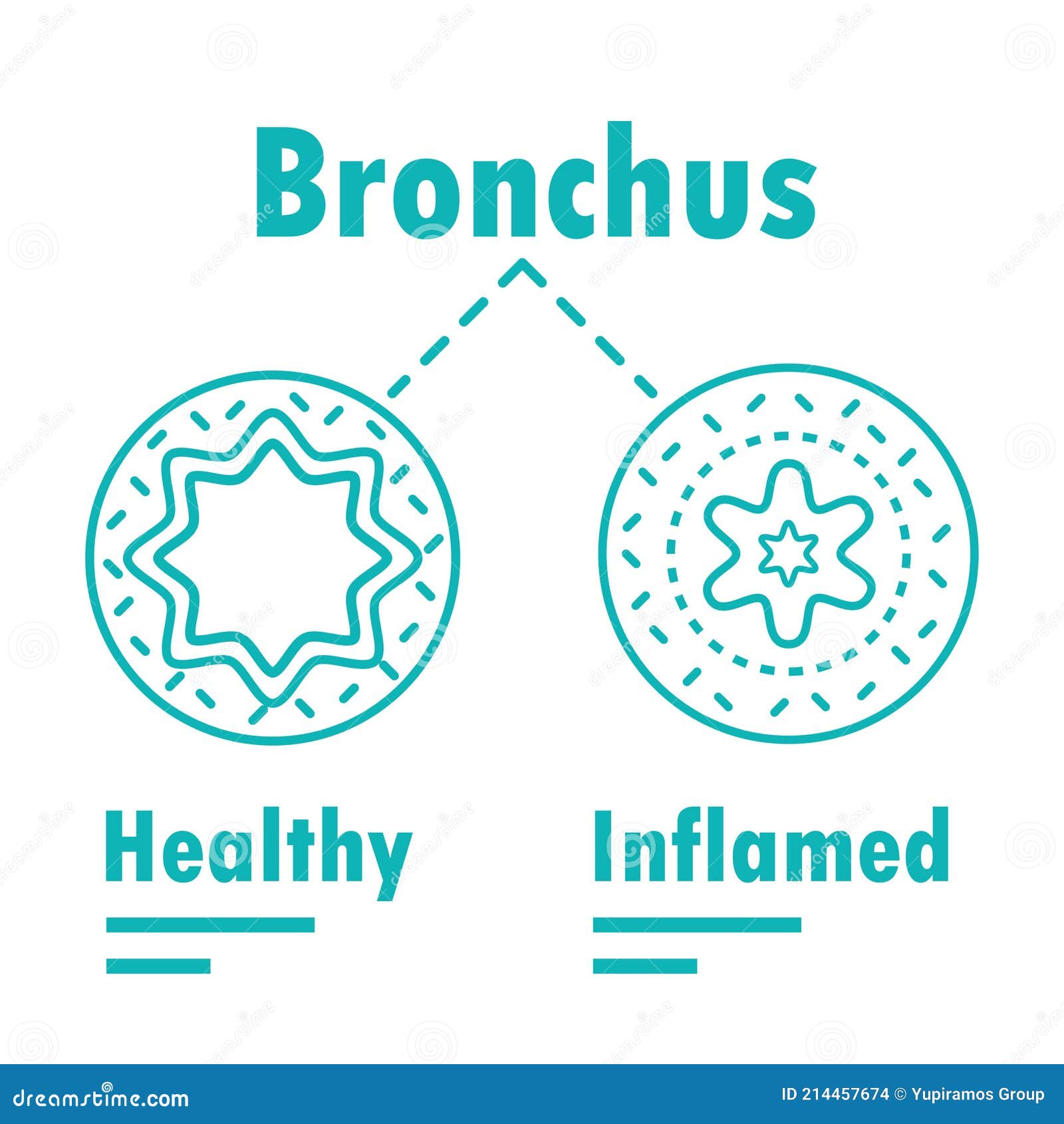 Bronchus

Healthy

Inflamed

dreamstime.com

ID 214457674 © Yupiramos Group