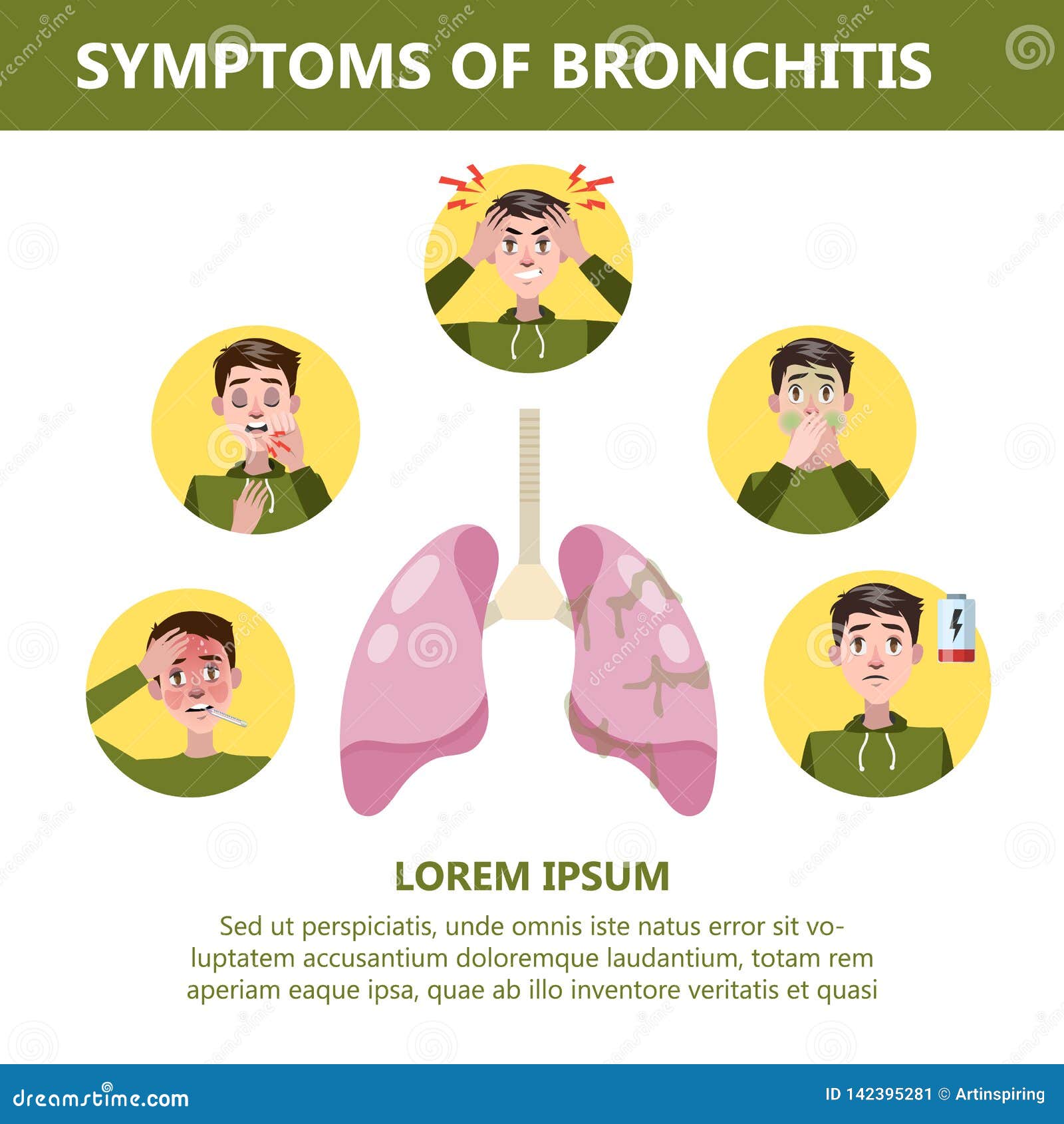 SYMPTOMS OF BRONCHITIS

LOREM IPSUM

Sed ut perspiciatis, unde omnis iste natus error sit voluptatem accusantium doloremque laudantium, totam rem aperiam eaque ipsa, quae ab illo inventore veritatis et quasi

dreamstime.com

ID 142395281 © Artinspiring