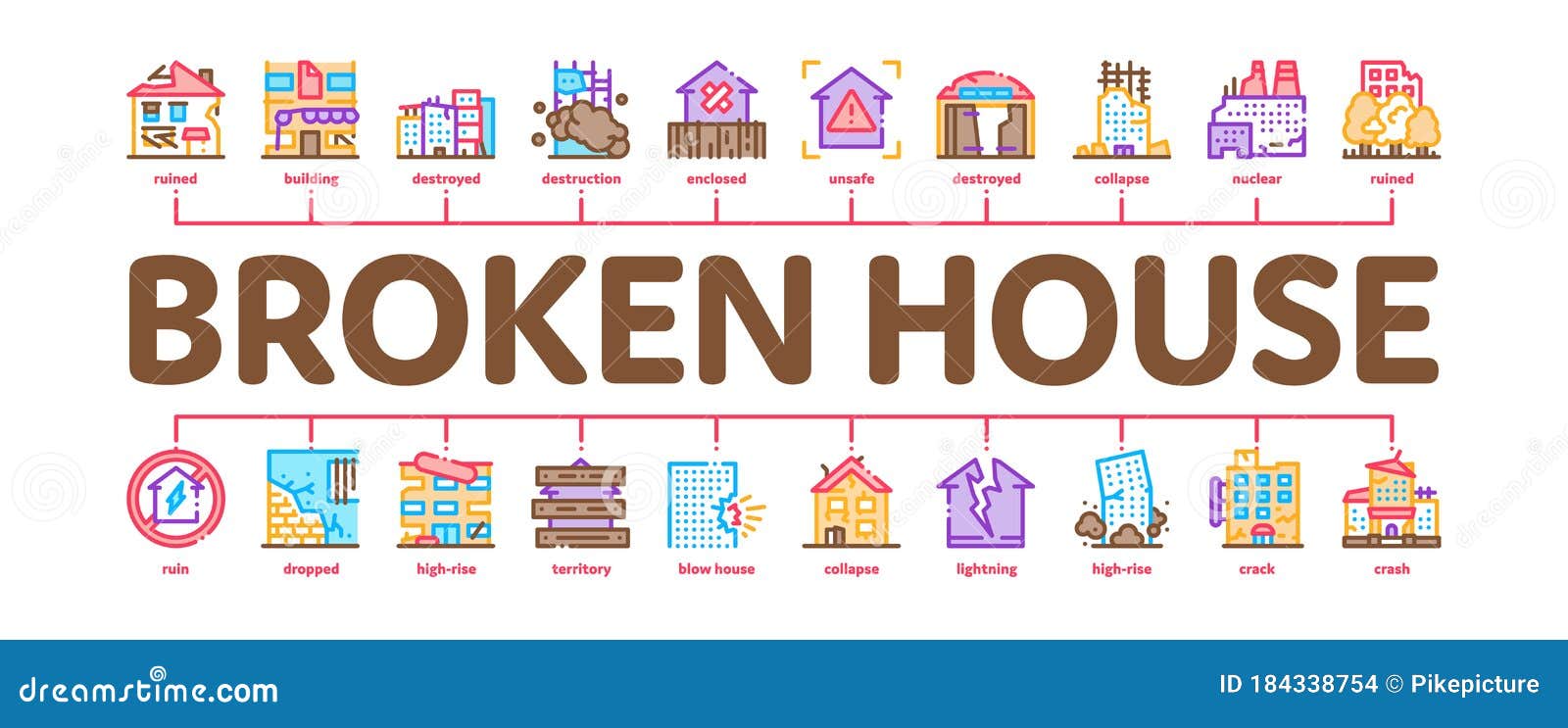 ruined building destroyed destruction enclosed unsafe destroyed collapse nuclear ruined

BROKEN HOUSE

ruin dropped high-rise territory blow house collapse lightning high-rise crack crash

dreamstime.com

ID 184338754 © Pikepicture