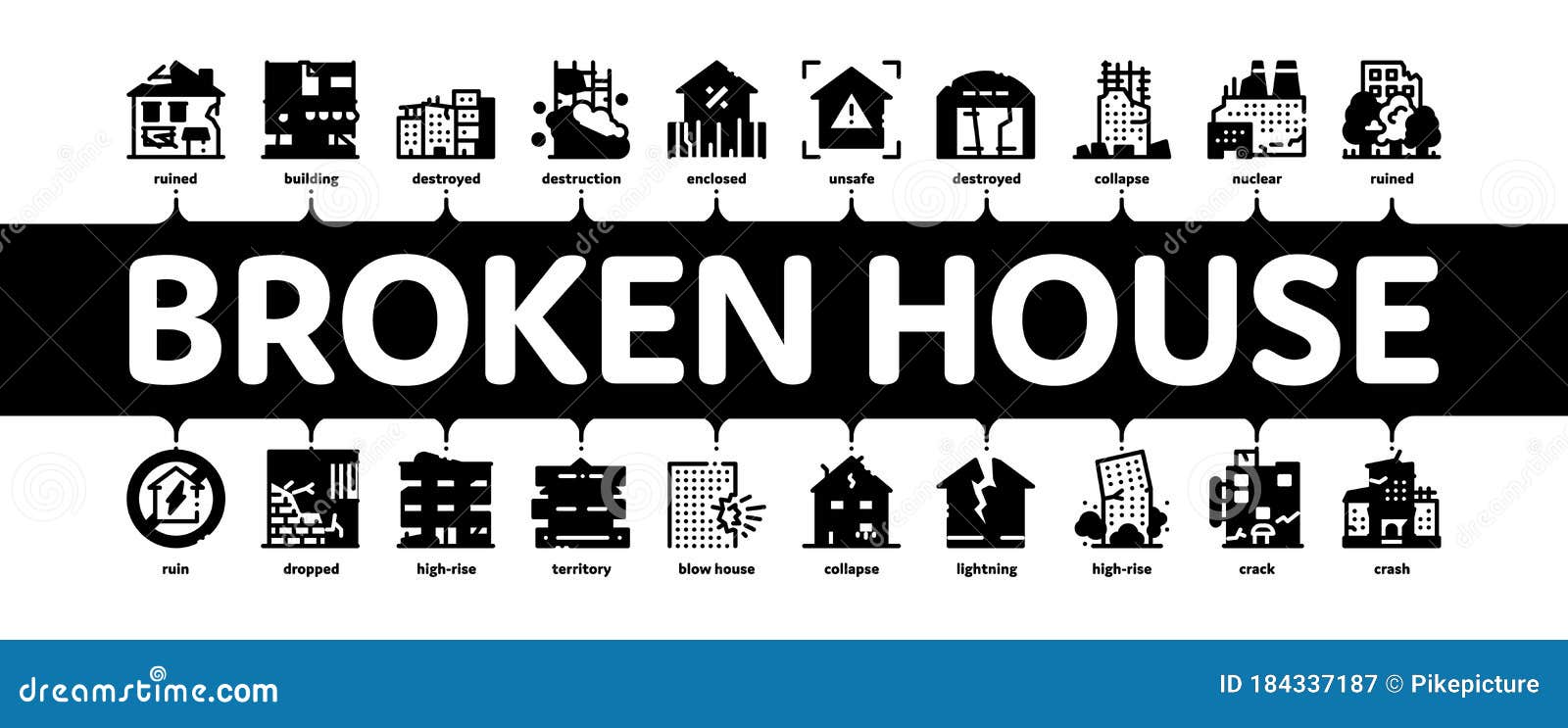 ruined building destroyed destruction enclosed unsafe destroyed collapse nuclear ruined

BROKEN HOUSE

ruin dropped high-rise territory blow house collapse lightning high-rise crack crash

dreamstime.com

ID 184337187 © Pikepicture