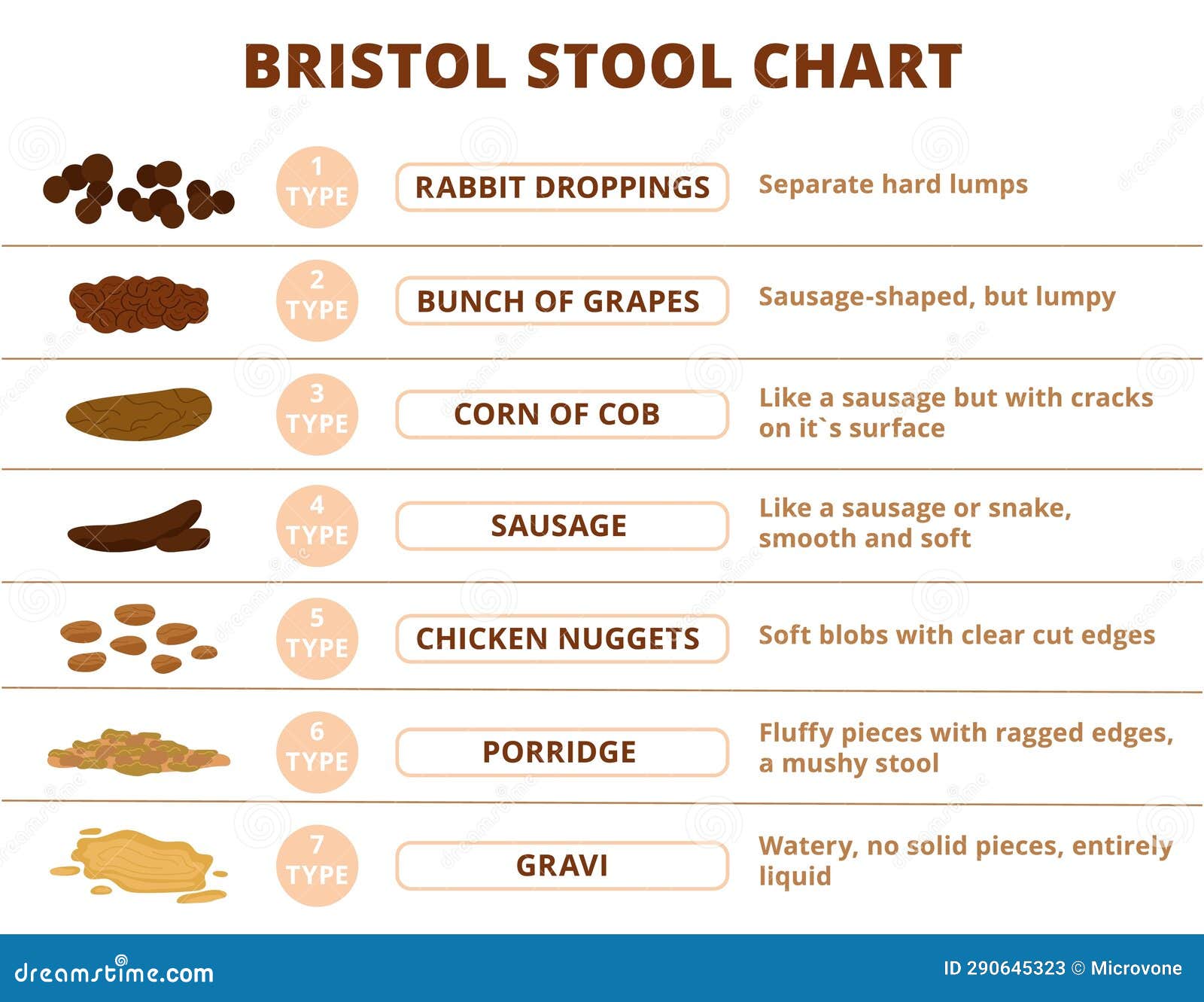 BRISTOL STOOL CHART

1 TYPE
RABBIT DROPPINGS
Separate hard lumps

2 TYPE
BUNCH OF GRAPES
Sausage-shaped, but lumpy

3 TYPE
CORN OF COB
Like a sausage but with cracks on it`s surface

4 TYPE
SAUSAGE
Like a sausage or snake, smooth and soft

5 TYPE
CHICKEN NUGGETS
Soft blobs with clear cut edges

6 TYPE
PORRIDGE
Fluffy pieces with ragged edges, a mushy stool

7 TYPE
GRAVI
Watery, no solid pieces, entirely liquid

dreamstime.com
ID 290645323 © Microvone