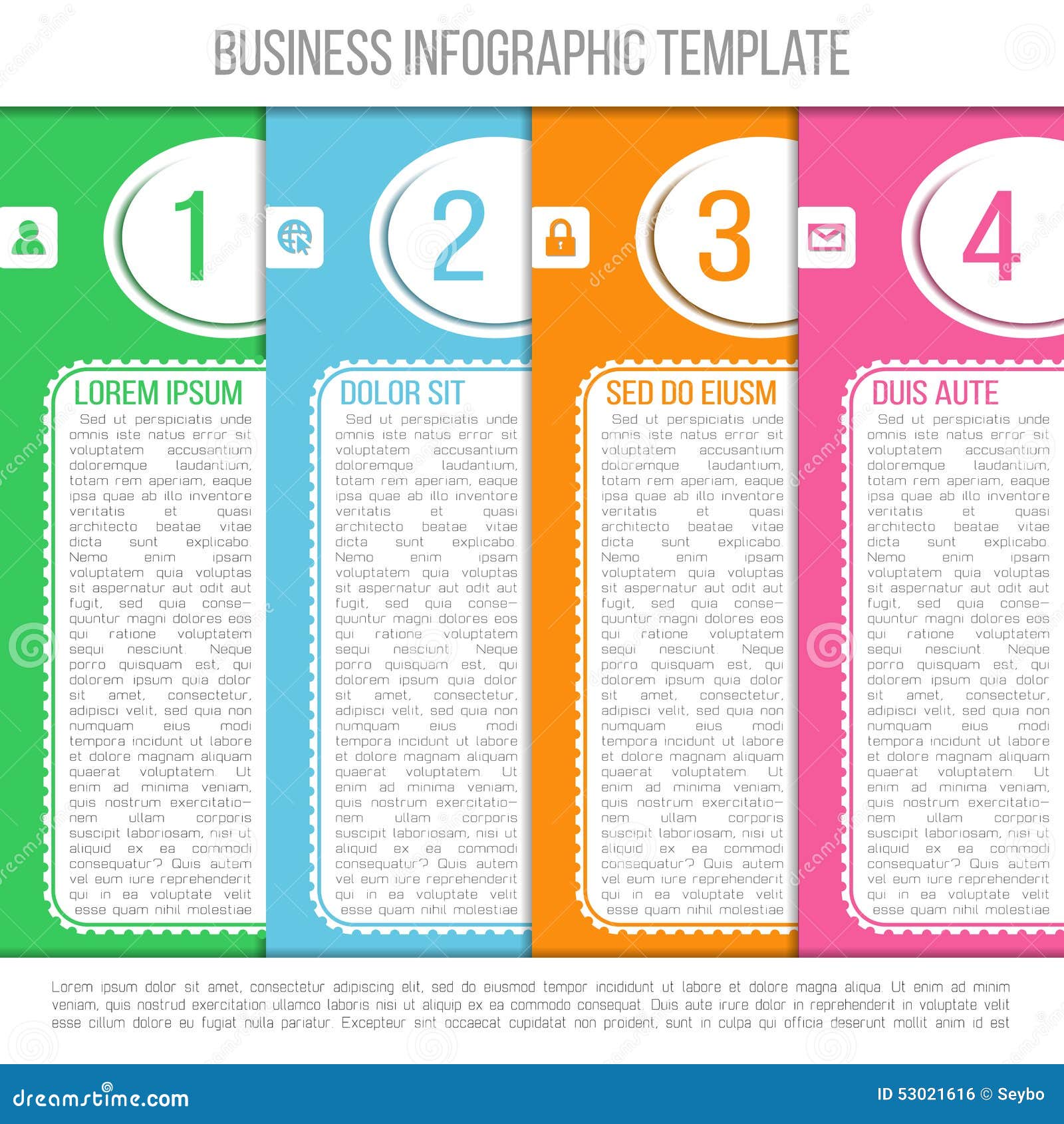 BUSINESS INFOGRAPHIC TEMPLATE

1

LOREM IPSUM

Sed ut perspiciatis unde omnis iste natus error sit voluptatem accusantium doloremque laudantium, totam rem aperiam, eaque ipsa quae ab illo inventore veritatis et quasi architecto beatae vitae dicta sunt explicabo. Nemo enim ipsam voluptatem quia voluptas sit aspernatur aut odit aut fugit, sed quia consequuntur magni dolores eos qui ratione voluptatem sequi nesciunt. Neque porro quisquam est, qui dolorem ipsum quia dolor sit amet, consectetur, adipisci velit, sed quia non numquam eius modi tempora incidunt ut labore et dolore magnam aliquam quaerat voluptatem. Ut enim ad minima veniam, quis nostrum exercitationem ullam corporis suscipit laboriosam, nisi ut aliquid ex ea commodi consequatur? Quis autem vel eum iure reprehenderit qui in ea voluptate velit esse quam nihil molestiae

2

DOLOR SIT

Sed ut perspiciatis unde omnis iste natus error sit voluptatem accusantium doloremque laudantium, totam rem aperiam, eaque ipsa quae ab illo inventore veritatis et quasi architecto beatae vitae dicta sunt explicabo. Nemo enim ipsam voluptatem quia voluptas sit aspernatur aut odit aut fugit, sed quia consequuntur magni dolores eos qui ratione voluptatem sequi nesciunt. Neque porro quisquam est, qui dolorem ipsum quia dolor sit amet, consectetur, adipisci velit, sed quia non numquam eius modi tempora incidunt ut labore et dolore magnam aliquam quaerat voluptatem. Ut enim ad minima veniam, quis nostrum exercitationem ullam corporis suscipit laboriosam, nisi ut aliquid ex ea commodi consequatur? Quis autem vel eum iure reprehenderit qui in ea voluptate velit esse quam nihil molestiae

3

SED DO EIUSM

Sed ut perspiciatis unde omnis iste natus error sit voluptatem accusantium doloremque laudantium, totam rem aperiam, eaque ipsa quae ab illo inventore veritatis et quasi architecto beatae vitae dicta sunt explicabo. Nemo enim ipsam voluptatem quia voluptas sit aspernatur aut odit aut fugit, sed quia consequuntur magni dolores eos qui ratione voluptatem sequi nesciunt. Neque porro quisquam est, qui dolorem ipsum quia dolor sit amet, consectetur, adipisci velit, sed quia non numquam eius modi tempora incidunt ut labore et dolore magnam aliquam quaerat voluptatem. Ut enim ad minima veniam, quis nostrum exercitationem ullam corporis suscipit laboriosam, nisi ut aliquid ex ea commodi consequatur? Quis autem vel eum iure reprehenderit qui in ea voluptate velit esse quam nihil molestiae

4

DUIS AUTE

Sed ut perspiciatis unde omnis iste natus error sit voluptatem accusantium doloremque laudantium, totam rem aperiam, eaque ipsa quae ab illo inventore veritatis et quasi architecto beatae vitae dicta sunt explicabo. Nemo enim ipsam voluptatem quia voluptas sit aspernatur aut odit aut fugit, sed quia consequuntur magni dolores eos qui ratione voluptatem sequi nesciunt. Neque porro quisquam est, qui dolorem ipsum quia dolor sit amet, consectetur, adipisci velit, sed quia non numquam eius modi tempora incidunt ut labore et dolore magnam aliquam quaerat voluptatem. Ut enim ad minima veniam, quis nostrum exercitationem ullam corporis suscipit laboriosam, nisi ut aliquid ex ea commodi consequatur? Quis autem vel eum iure reprehenderit qui in ea voluptate velit esse quam nihil molestiae

Lorem ipsum dolor sit amet, consectetur adipiscing elit, sed do eiusmod tempor incididunt ut labore et dolore magna aliqua. Ut enim ad minim veniam, quis nostrud exercitation ullamco laboris nisi ut aliquip ex ea commodo consequat. Duis aute irure dolor in reprehenderit in voluptate velit esse cillum dolore eu fugiat nulla pariatur. Excepteur sint occaecat cupidatat non proident, sunt in culpa qui officia deserunt mollit anim id est

dreamstime.com

ID 53021616 © Seybo