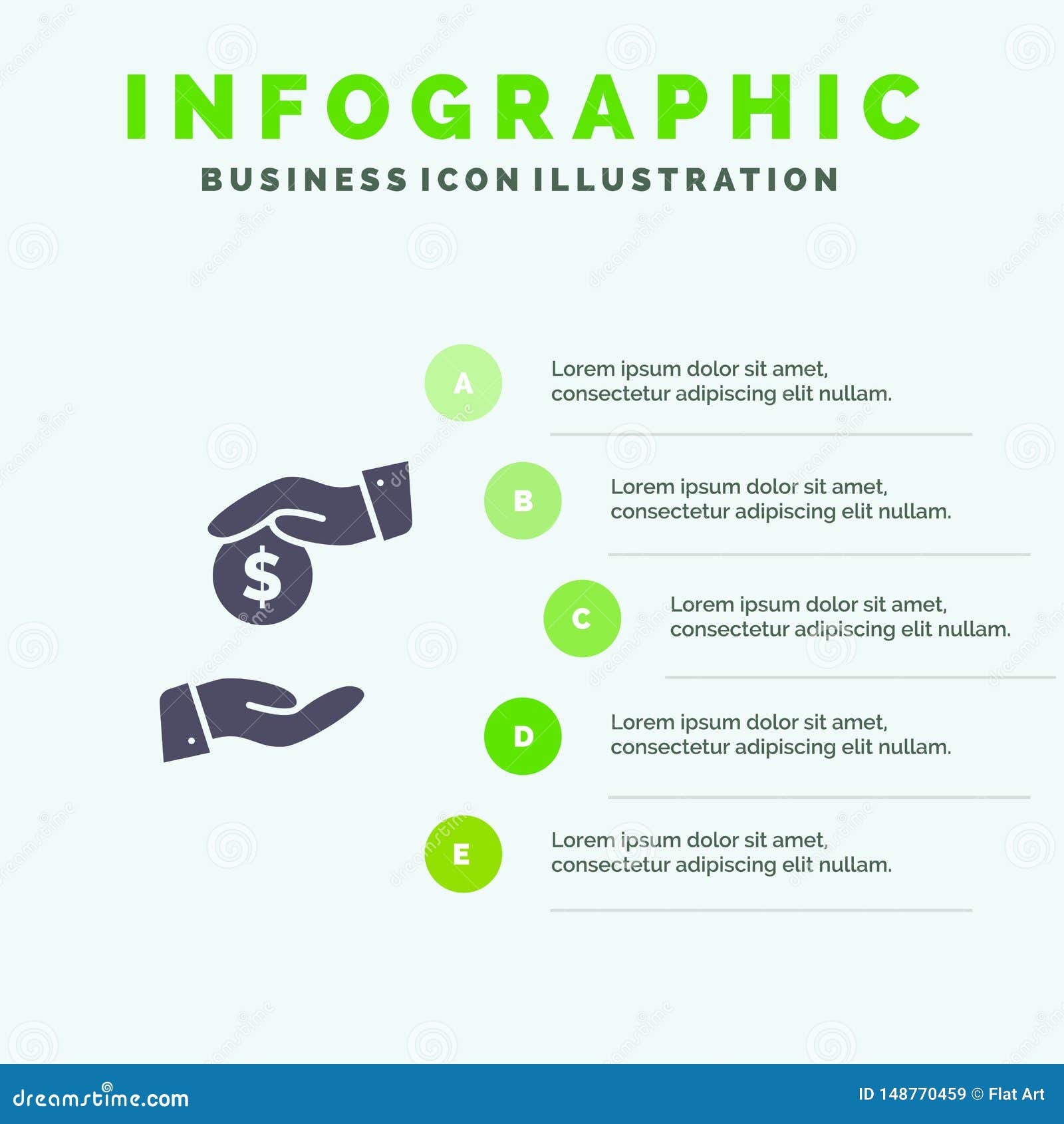 INFOGRAPHIC
BUSINESS ICON ILLUSTRATION

$

A
Lorem ipsum dolor sit amet, consectetur adipiscing elit nullam.

B
Lorem ipsum dolor sit amet, consectetur adipiscing elit nullam.

C
Lorem ipsum dolor sit amet, consectetur adipiscing elit nullam.

D
Lorem ipsum dolor sit amet, consectetur adipiscing elit nullam.

E
Lorem ipsum dolor sit amet, consectetur adipiscing elit nullam.

dreamstime.com
ID 148770459 © Flat Art