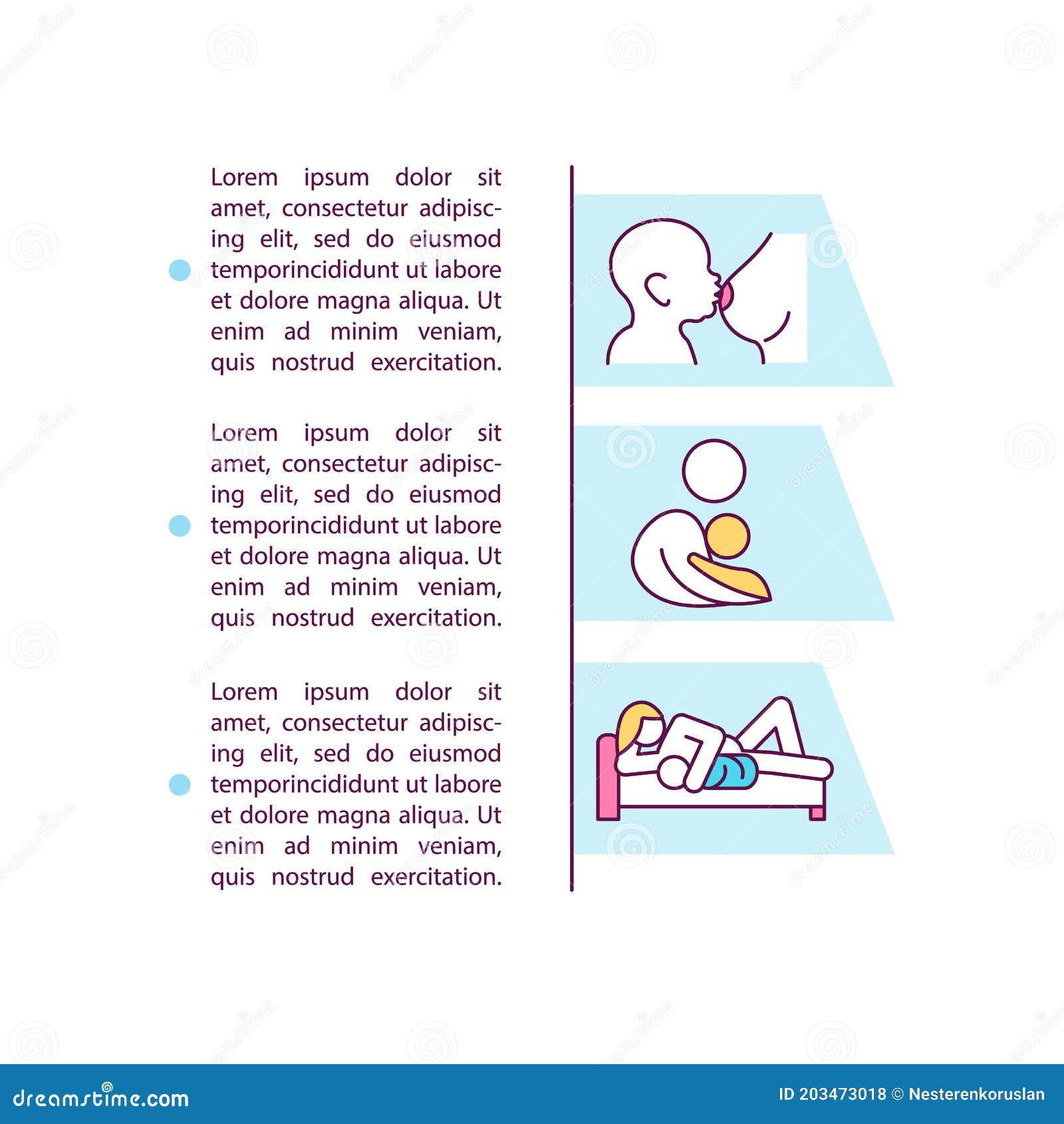 Lorem ipsum dolor sit amet, consectetur adipiscing elit, sed do eiusmod temporincididunt ut labore et dolore magna aliqua. Ut enim ad minim veniam, quis nostrud exercitation.

Lorem ipsum dolor sit amet, consectetur adipiscing elit, sed do eiusmod temporincididunt ut labore et dolore magna aliqua. Ut enim ad minim veniam, quis nostrud exercitation.

Lorem ipsum dolor sit amet, consectetur adipiscing elit, sed do eiusmod temporincididunt ut labore et dolore magna aliqua. Ut enim ad minim veniam, quis nostrud exercitation.

dreamstime.com

ID 203473018 © Nesterenkoruslan