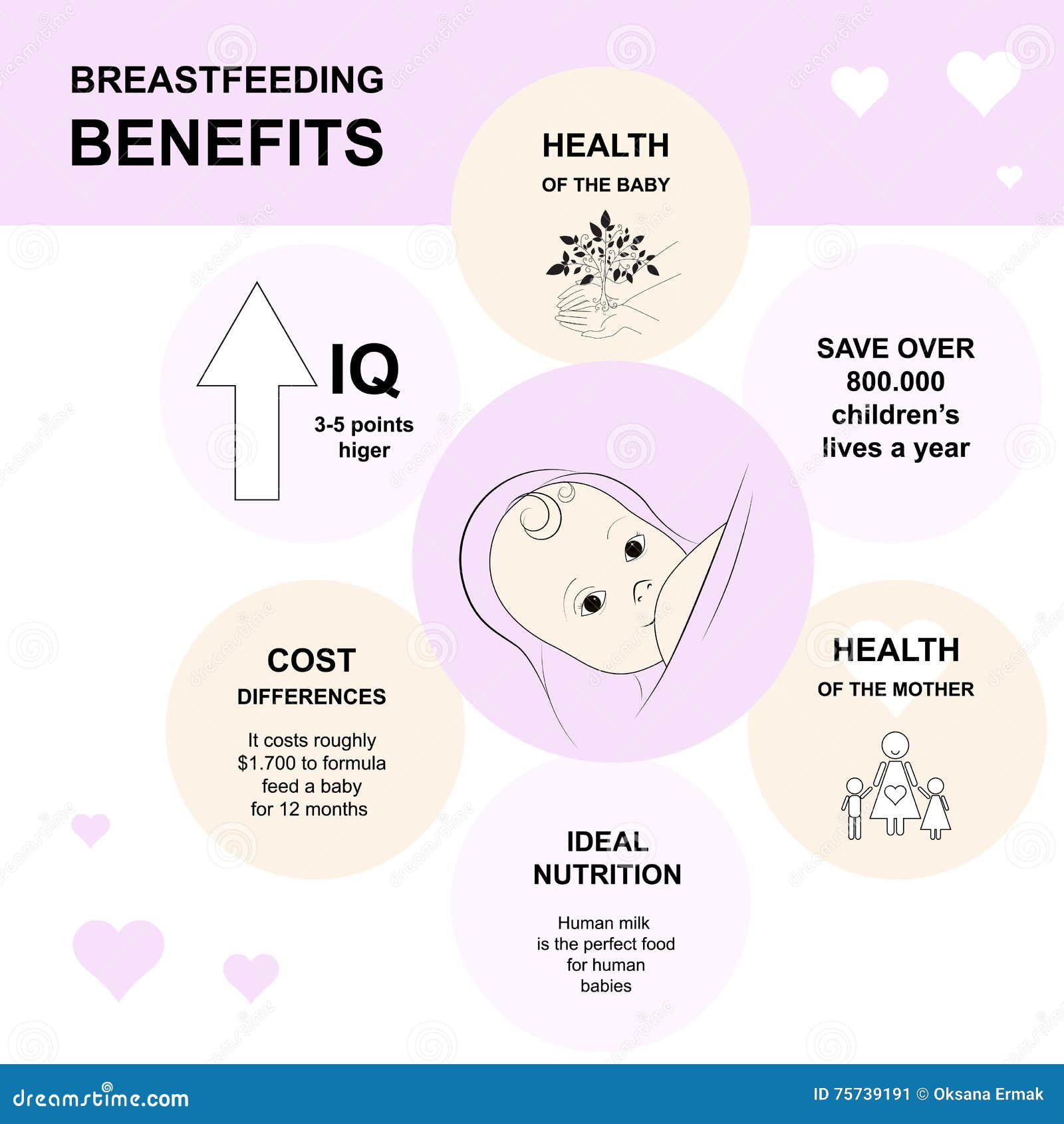 BREASTFEEDING
BENEFITS

HEALTH
OF THE BABY

IQ
3-5 points higer

SAVE OVER 800.000 children's lives a year

COST
DIFFERENCES

It costs roughly $1.700 to formula feed a baby for 12 months

HEALTH
OF THE MOTHER

IDEAL NUTRITION

Human milk is the perfect food for human babies

dreamstime.com

ID 75739191 © Oksana Ermak