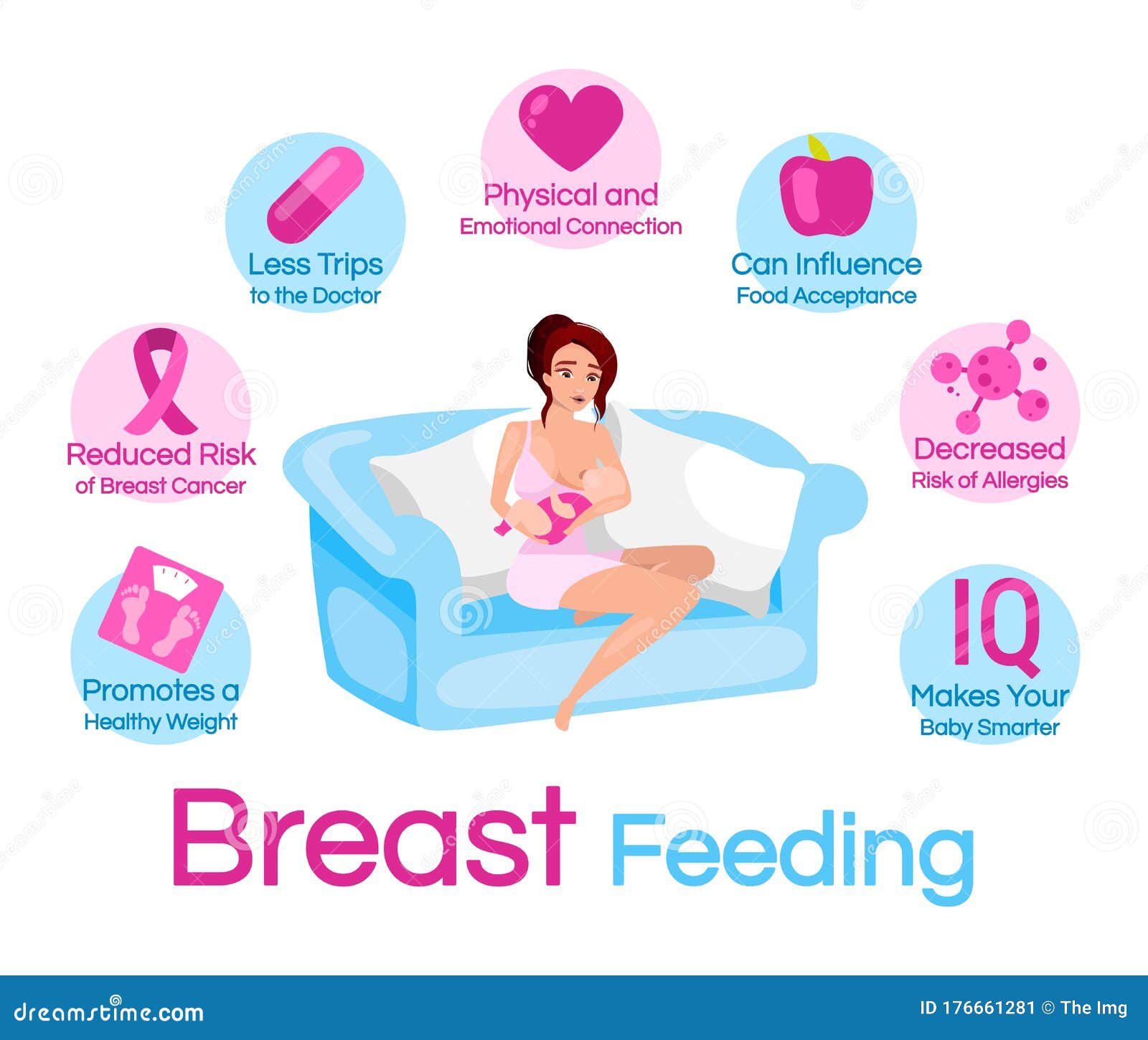 Physical and
Emotional Connection

Less Trips
to the Doctor

Can Influence
Food Acceptance

Reduced Risk
of Breast Cancer

Decreased
Risk of Allergies

Promotes a
Healthy Weight

IQ
Makes Your
Baby Smarter

Breast Feeding

dreamstime.com

ID 176661281 © The Img