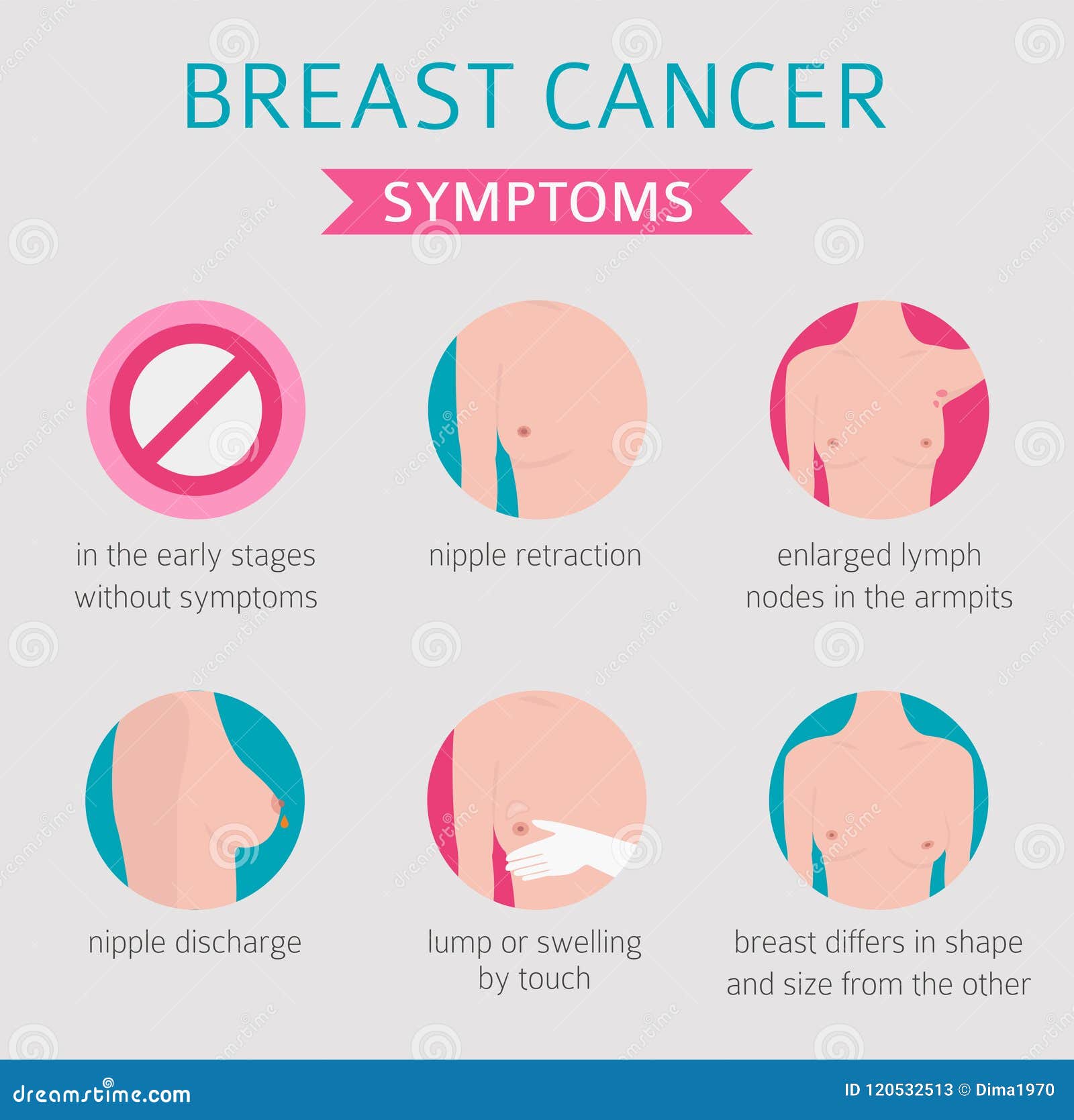 BREAST CANCER

SYMPTOMS

in the early stages without symptoms

nipple retraction

enlarged lymph nodes in the armpits

nipple discharge

lump or swelling by touch

breast differs in shape and size from the other

dreamstime.com

ID 120532513 © Dima1970