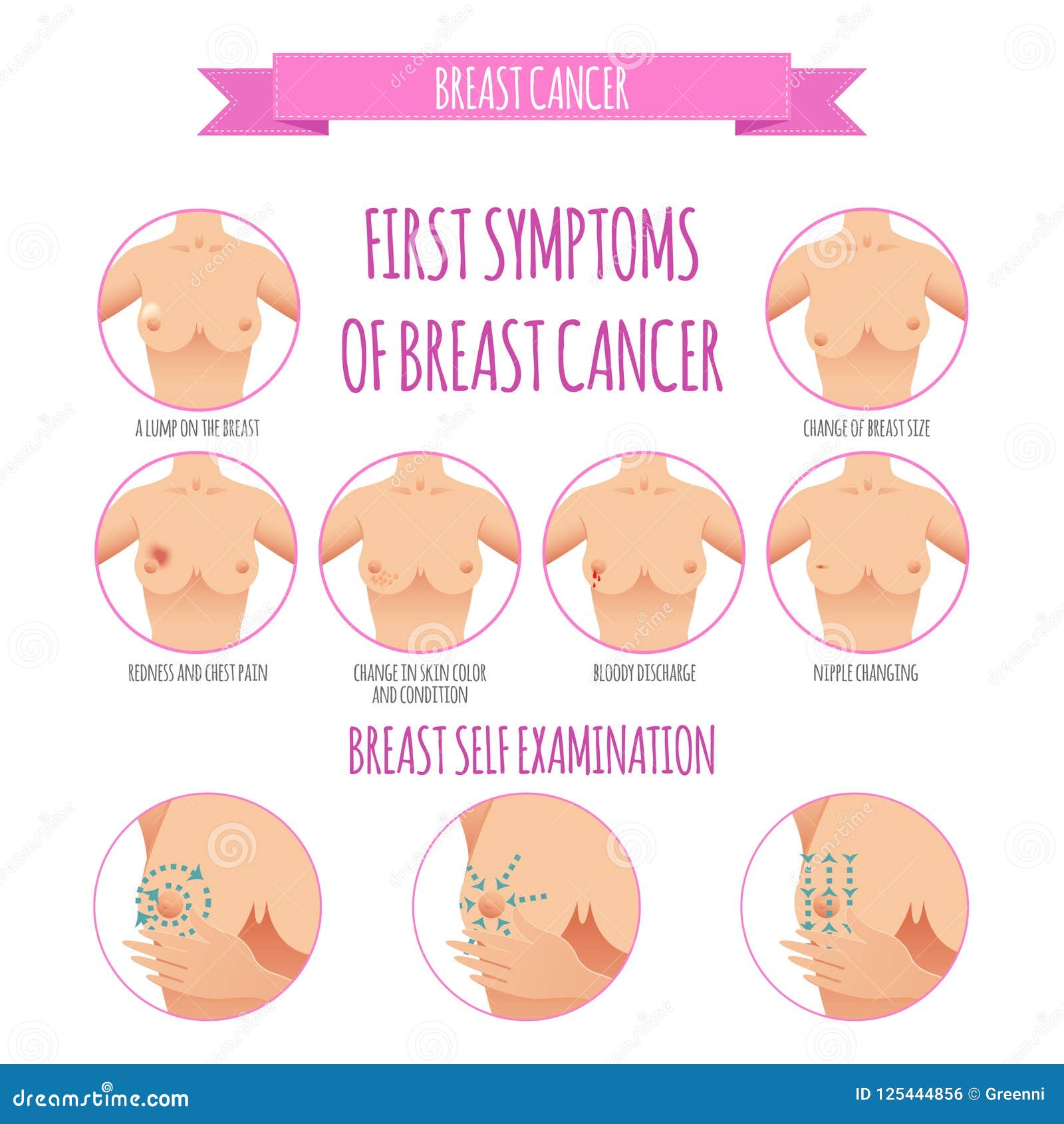 BREAST CANCER

FIRST SYMPTOMS OF BREAST CANCER

A LUMP ON THE BREAST

CHANGE OF BREAST SIZE

REDNESS AND CHEST PAIN

CHANGE IN SKIN COLOR AND CONDITION

BLOODY DISCHARGE

NIPPLE CHANGING

BREAST SELF EXAMINATION

dreamstime.com

ID 125444856 © Greenni