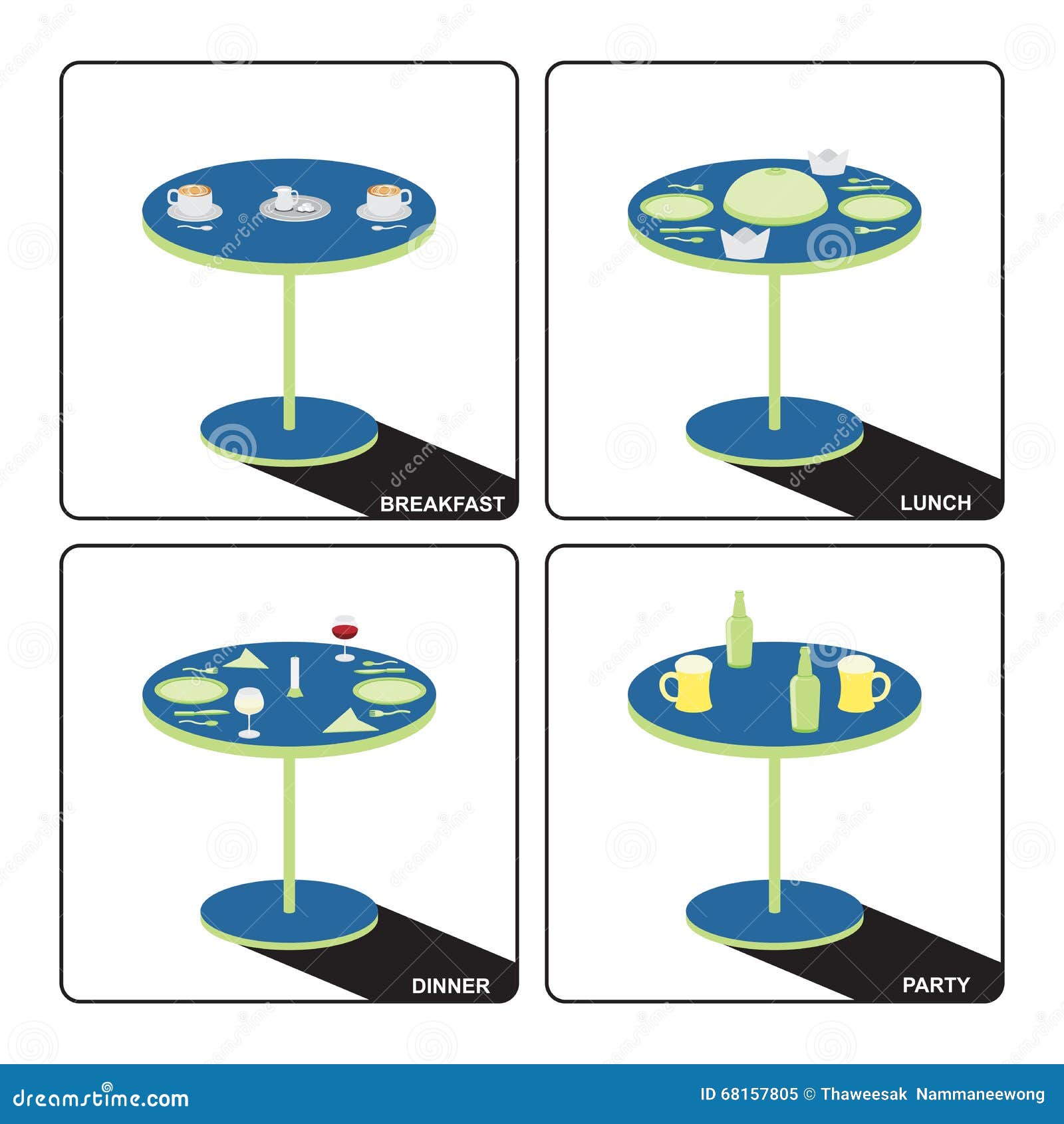 BREAKFAST

LUNCH

DINNER

PARTY

dreamstime.com

ID 68157805 © Thaweesak Nammaneewong