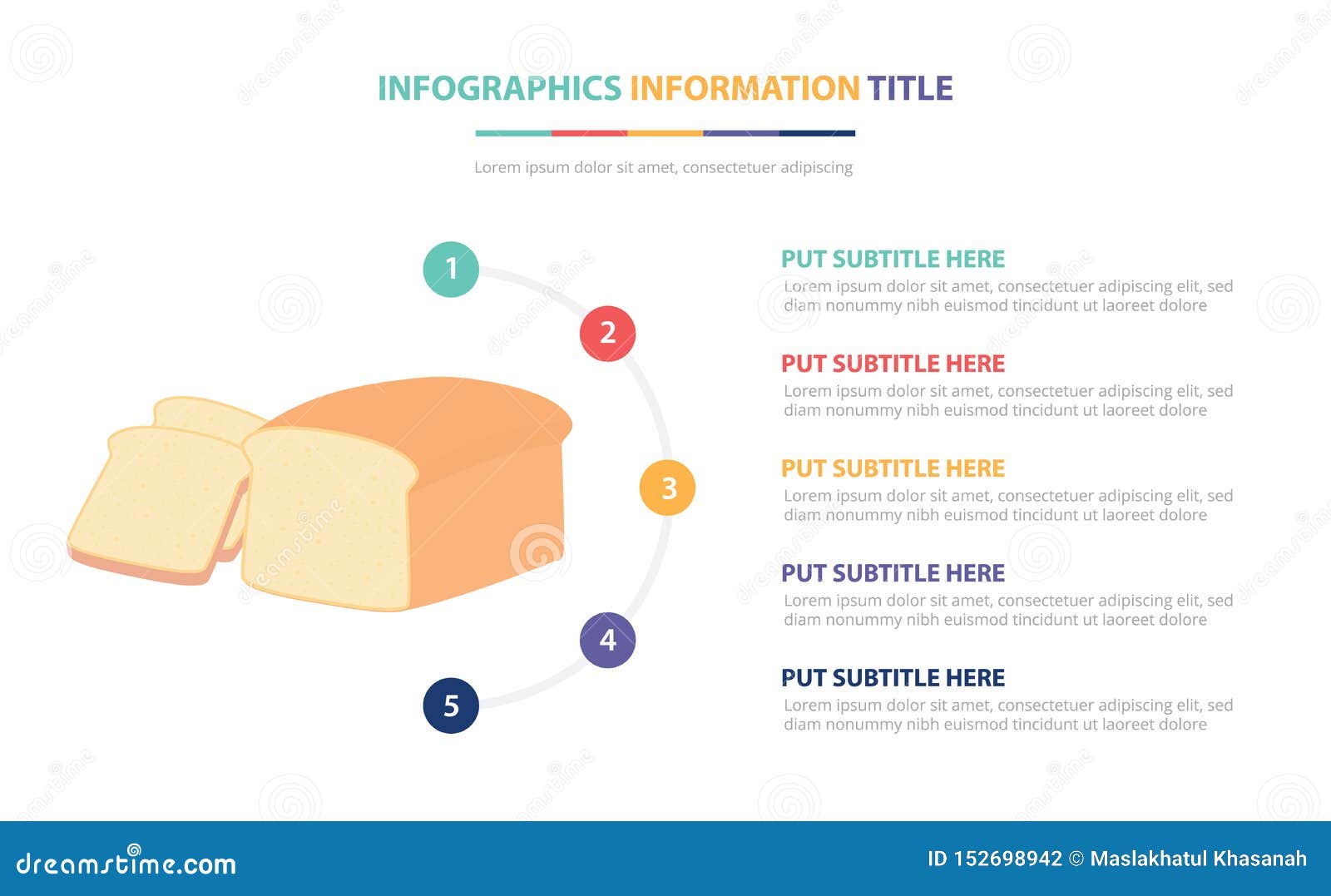 INFOGRAPHICS INFORMATION TITLE

Lorem ipsum dolor sit amet, consectetuer adipiscing

1

2

3

4

5

PUT SUBTITLE HERE
Lorem ipsum dolor sit amet, consectetuer adipiscing elit, sed diam nonummy nibh euismod tincidunt ut laoreet dolore

PUT SUBTITLE HERE
Lorem ipsum dolor sit amet, consectetuer adipiscing elit, sed diam nonummy nibh euismod tincidunt ut laoreet dolore

PUT SUBTITLE HERE
Lorem ipsum dolor sit amet, consectetuer adipiscing elit, sed diam nonummy nibh euismod tincidunt ut laoreet dolore

PUT SUBTITLE HERE
Lorem ipsum dolor sit amet, consectetuer adipiscing elit, sed diam nonummy nibh euismod tincidunt ut laoreet dolore

PUT SUBTITLE HERE
Lorem ipsum dolor sit amet, consectetuer adipiscing elit, sed diam nonummy nibh euismod tincidunt ut laoreet dolore

dreamstime.com

ID 152698942 © Maslakhatul Khasanah