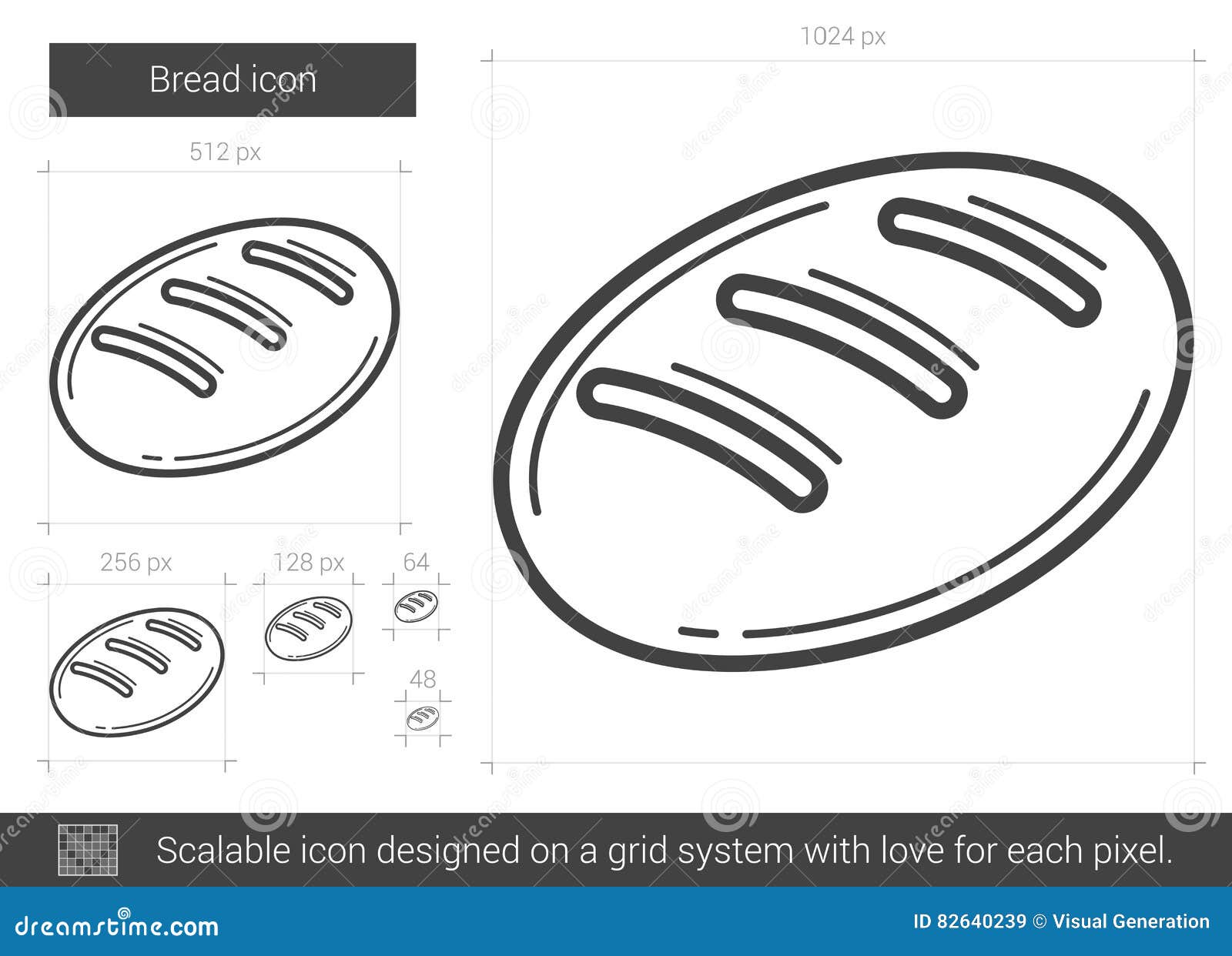 Bread icon

512 px

1024 px

256 px

128 px

64

48

Scalable icon designed on a grid system with love for each pixel.

dreamstime.com

ID 82640239 © Visual Generation