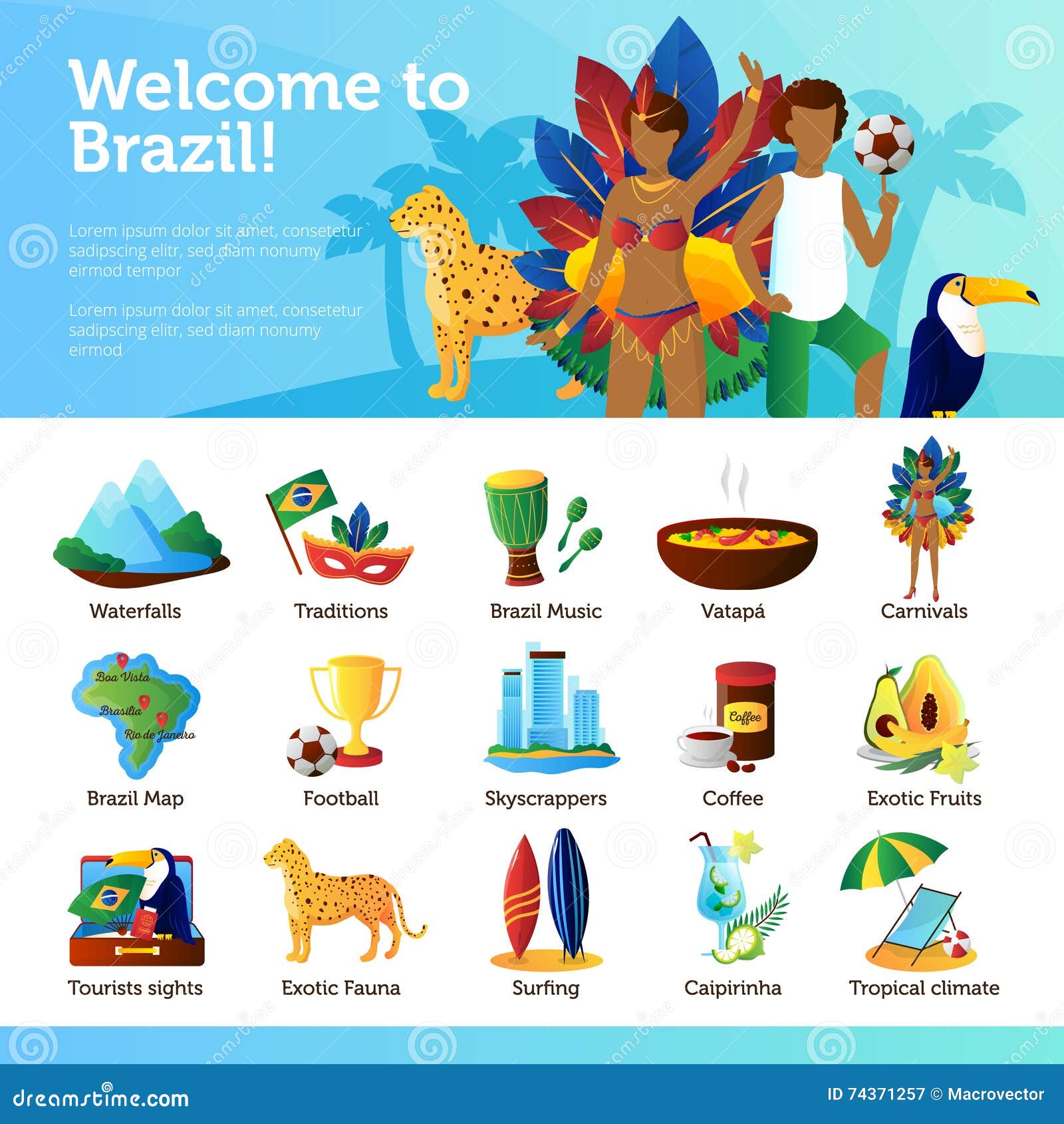 Welcome to Brazil!

Lorem ipsum dolor sit amet, consetetur sadipscing elitr, sed diam nonumy eirmod tempor

Lorem ipsum dolor sit amet, consetetur sadipscing elitr, sed diam nonumy eirmod

Waterfalls

Traditions

Brazil Music

Vatapá

Carnivals

Boa Vista
Brasilia
Rio de Janeiro

Brazil Map

Football

Skyscrappers

Coffee

Coffee

Exotic Fruits

Tourists sights

Exotic Fauna

Surfing

Caipirinha

Tropical climate

dreamstime.com

ID 74371257 © Macrovector