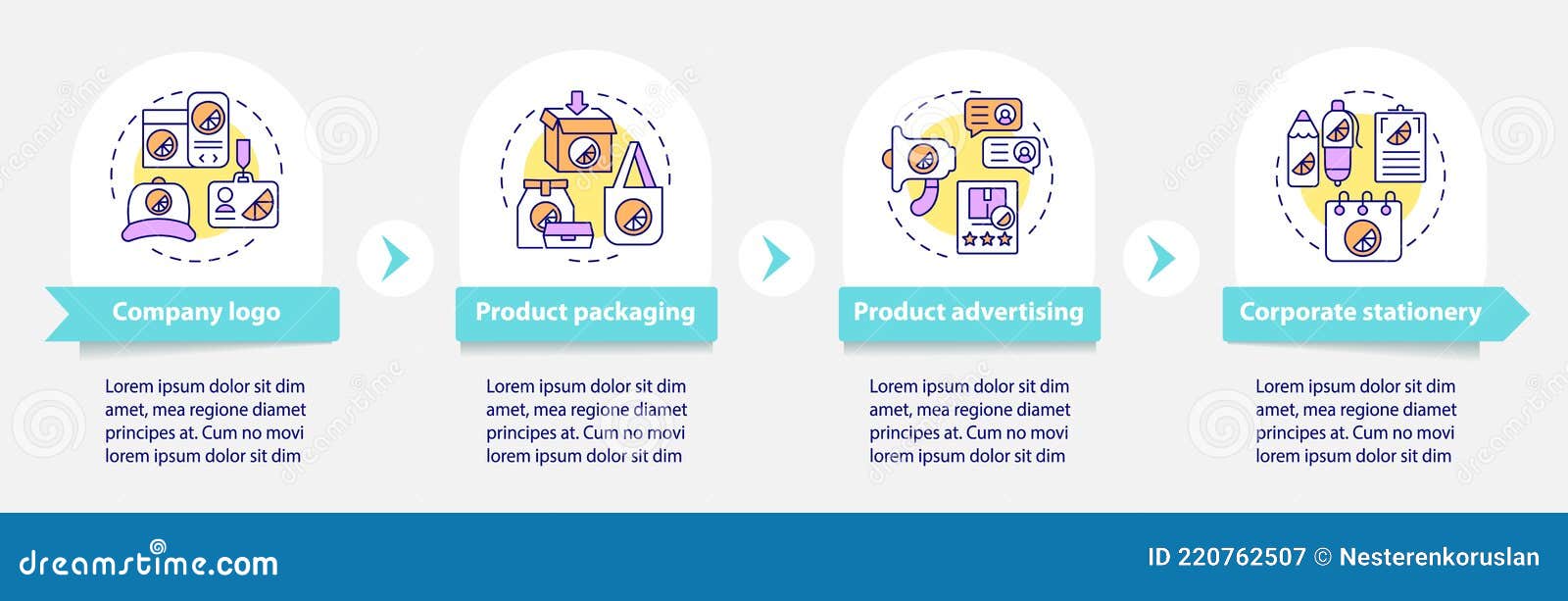 Company logo

Lorem ipsum dolor sit dim amet, mea regione diamet principes at. Cum no movi lorem ipsum dolor sit dim

Product packaging

Lorem ipsum dolor sit dim amet, mea regione diamet principes at. Cum no movi lorem ipsum dolor sit dim

Product advertising

Lorem ipsum dolor sit dim amet, mea regione diamet principes at. Cum no movi lorem ipsum dolor sit dim

Corporate stationery

Lorem ipsum dolor sit dim amet, mea regione diamet principes at. Cum no movi lorem ipsum dolor sit dim

dreamstime.com

ID 220762507 © Nesterenkoruslan