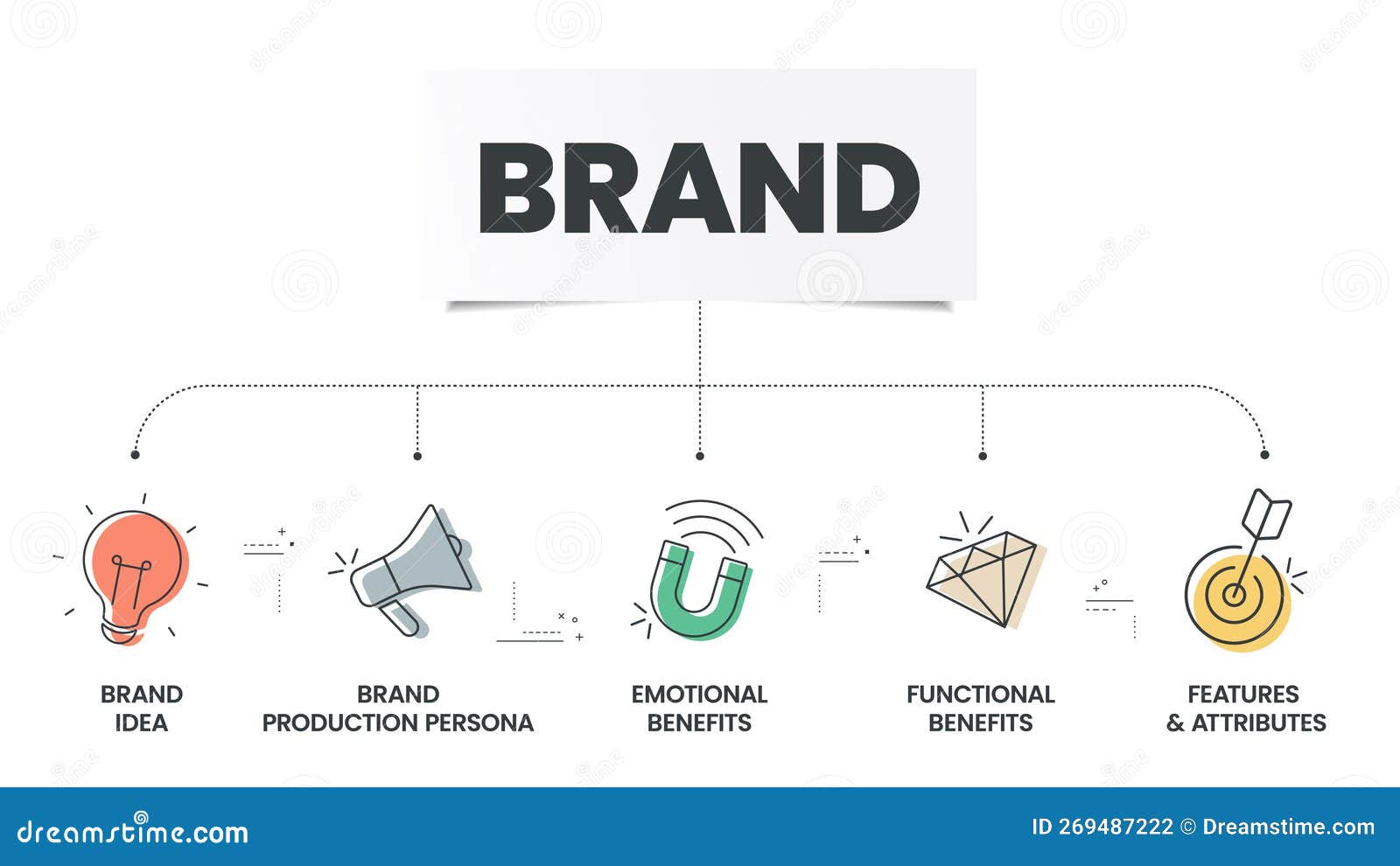 BRAND

BRAND IDEA

BRAND PRODUCTION PERSONA

EMOTIONAL BENEFITS

FUNCTIONAL BENEFITS

FEATURES & ATTRIBUTES

dreamstime.com

ID 269487222 © Dreamstime.com