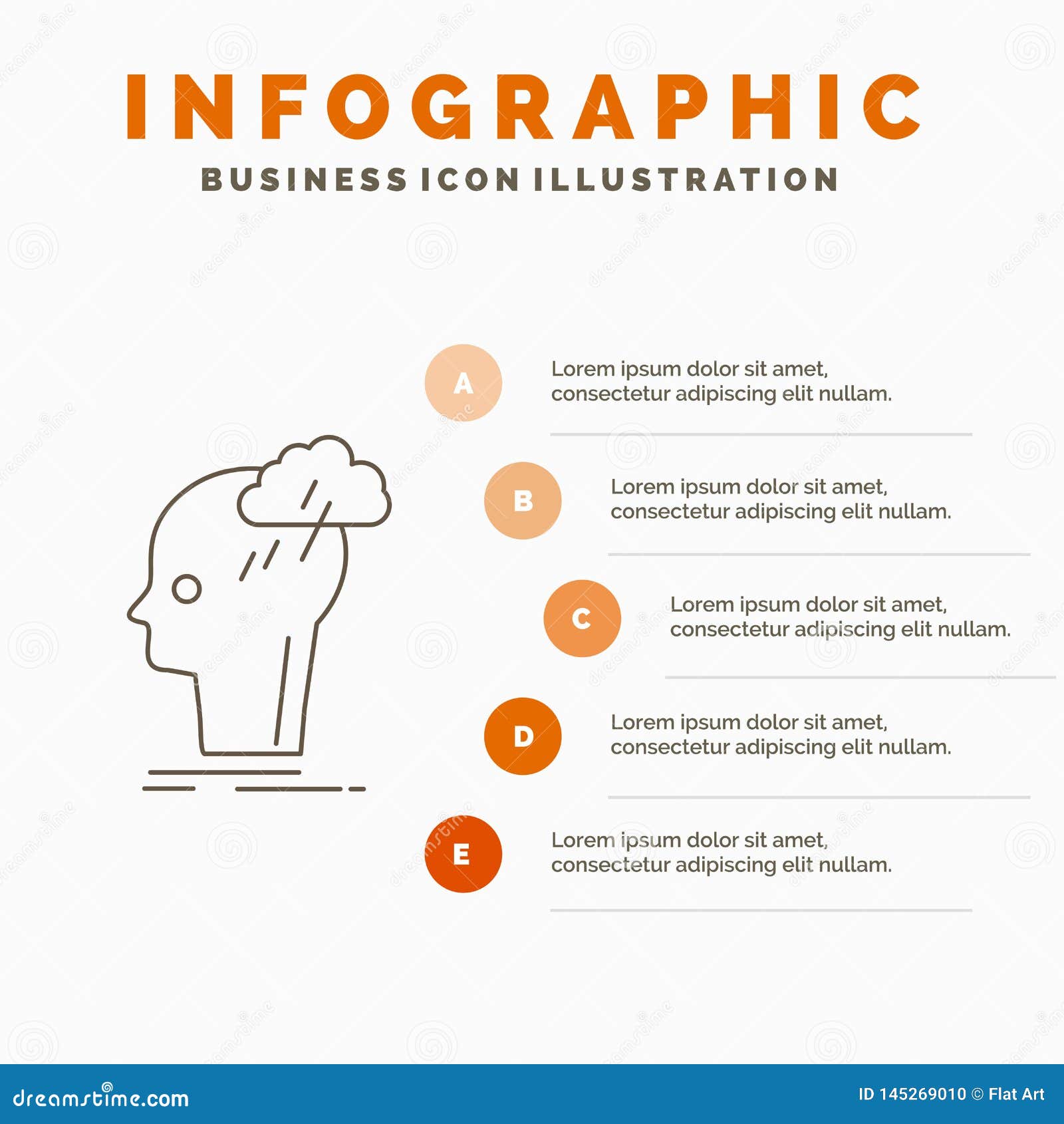 INFOGRAPHIC

BUSINESS ICON ILLUSTRATION

A

Lorem ipsum dolor sit amet, consectetur adipiscing elit nullam.

B

Lorem ipsum dolor sit amet, consectetur adipiscing elit nullam.

C

Lorem ipsum dolor sit amet, consectetur adipiscing elit nullam.

D

Lorem ipsum dolor sit amet, consectetur adipiscing elit nullam.

E

Lorem ipsum dolor sit amet, consectetur adipiscing elit nullam.

dreamstime.com

ID 145269010 © Flat Art