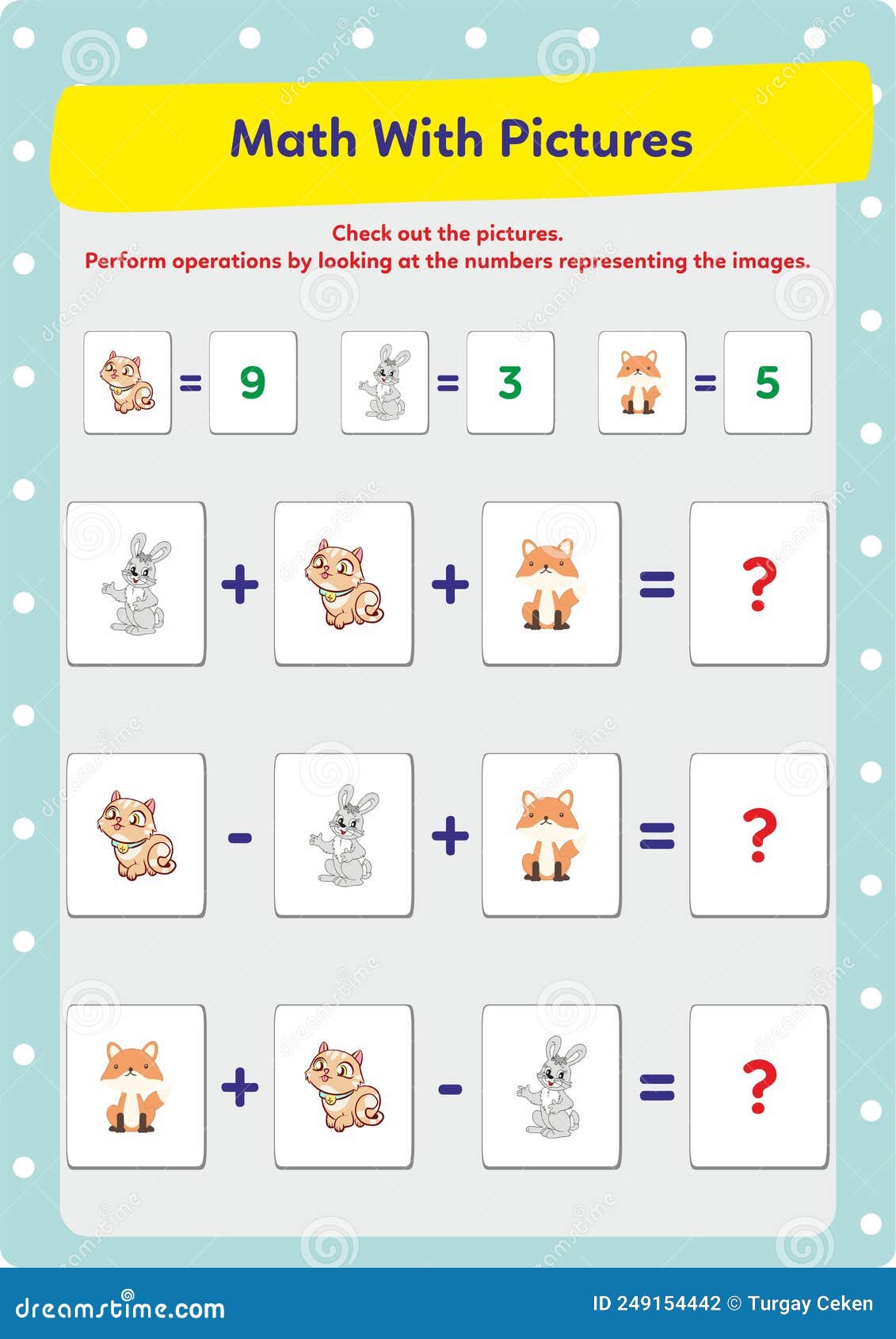 Math With Pictures

Check out the pictures.
Perform operations by looking at the numbers representing the images.

= 9 = 3 = 5

+ + = ?

- + = ?

+ - = ?

dreamstime.com

ID 249154442 © Turgay Ceken