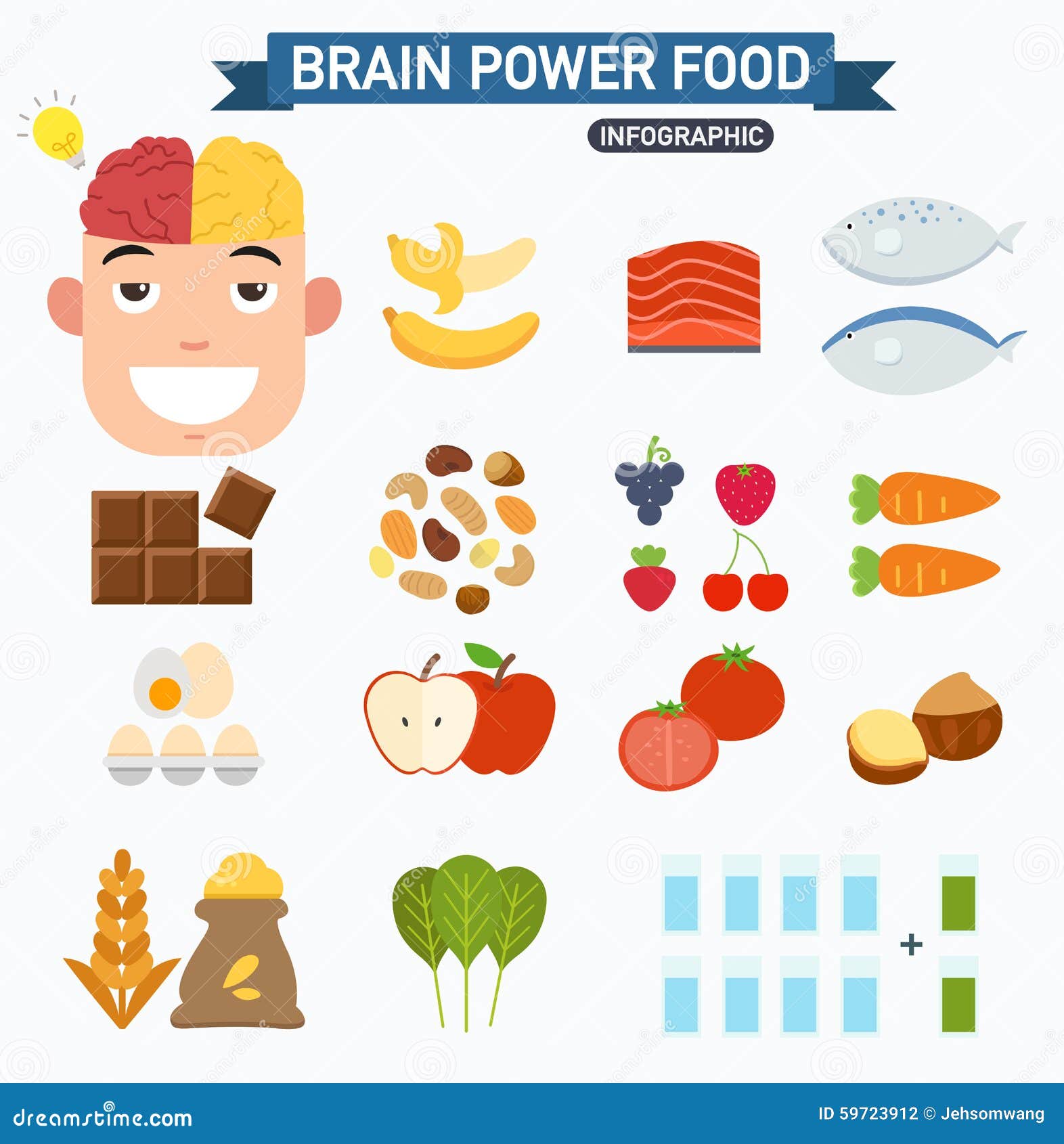 BRAIN POWER FOOD

INFOGRAPHIC

+

dreamstime.com

ID 59723912 © Jehsomwang