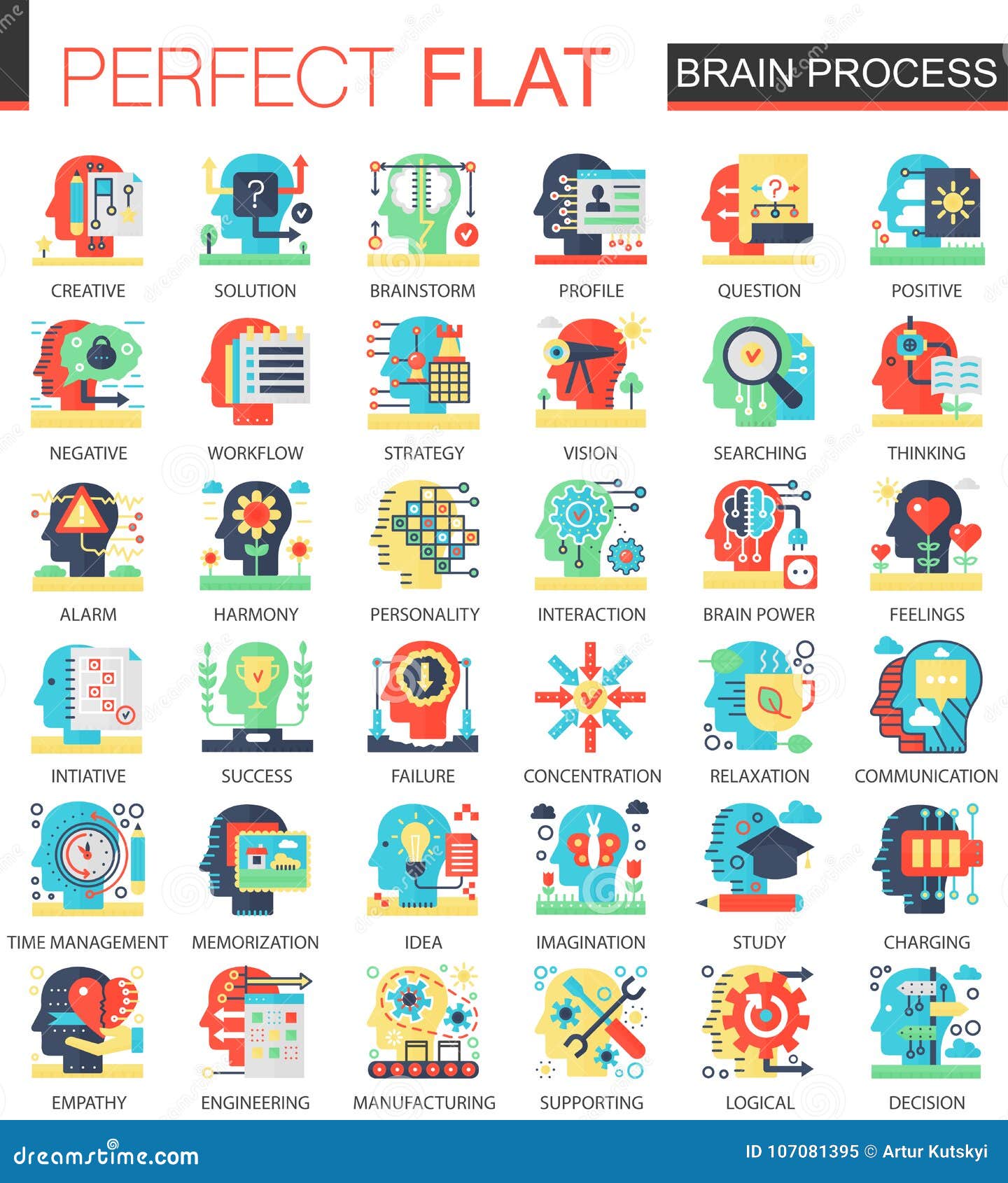 PERFECT FLAT

BRAIN PROCESS

CREATIVE
SOLUTION
BRAINSTORM
PROFILE
QUESTION
POSITIVE

NEGATIVE
WORKFLOW
STRATEGY
VISION
SEARCHING
THINKING

ALARM
HARMONY
PERSONALITY
INTERACTION
BRAIN POWER
FEELINGS

INTIATIVE
SUCCESS
FAILURE
CONCENTRATION
RELAXATION
COMMUNICATION

TIME MANAGEMENT
MEMORIZATION
IDEA
IMAGINATION
STUDY
CHARGING

EMPATHY
ENGINEERING
MANUFACTURING
SUPPORTING
LOGICAL
DECISION

dreamstime.com

ID 107081395 © Artur Kutskyi