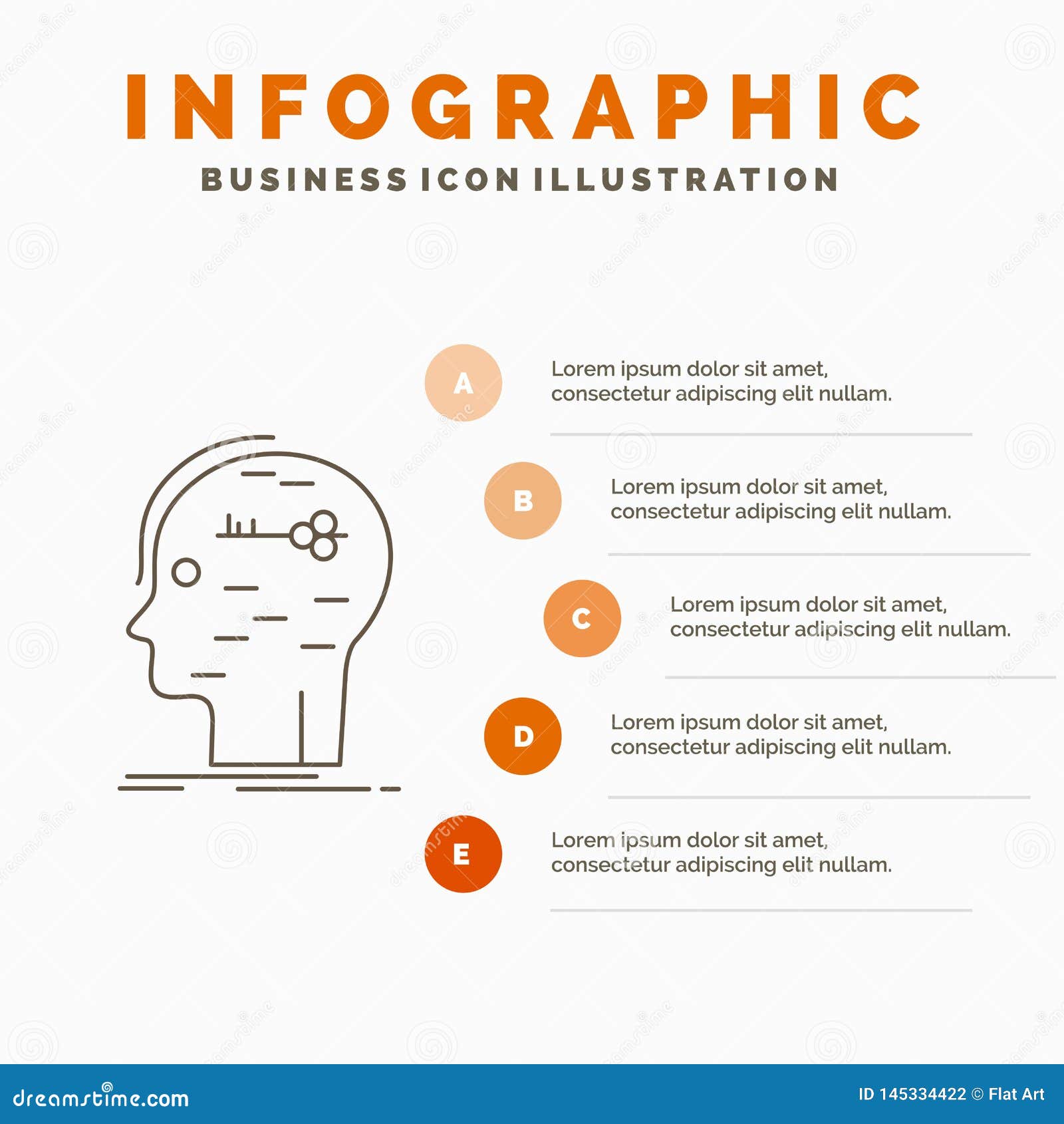 INFOGRAPHIC
BUSINESS ICON ILLUSTRATION

A
Lorem ipsum dolor sit amet, consectetur adipiscing elit nullam.

B
Lorem ipsum dolor sit amet, consectetur adipiscing elit nullam.

C
Lorem ipsum dolor sit amet, consectetur adipiscing elit nullam.

D
Lorem ipsum dolor sit amet, consectetur adipiscing elit nullam.

E
Lorem ipsum dolor sit amet, consectetur adipiscing elit nullam.

dreamstime.com
ID 145334422 © Flat Art