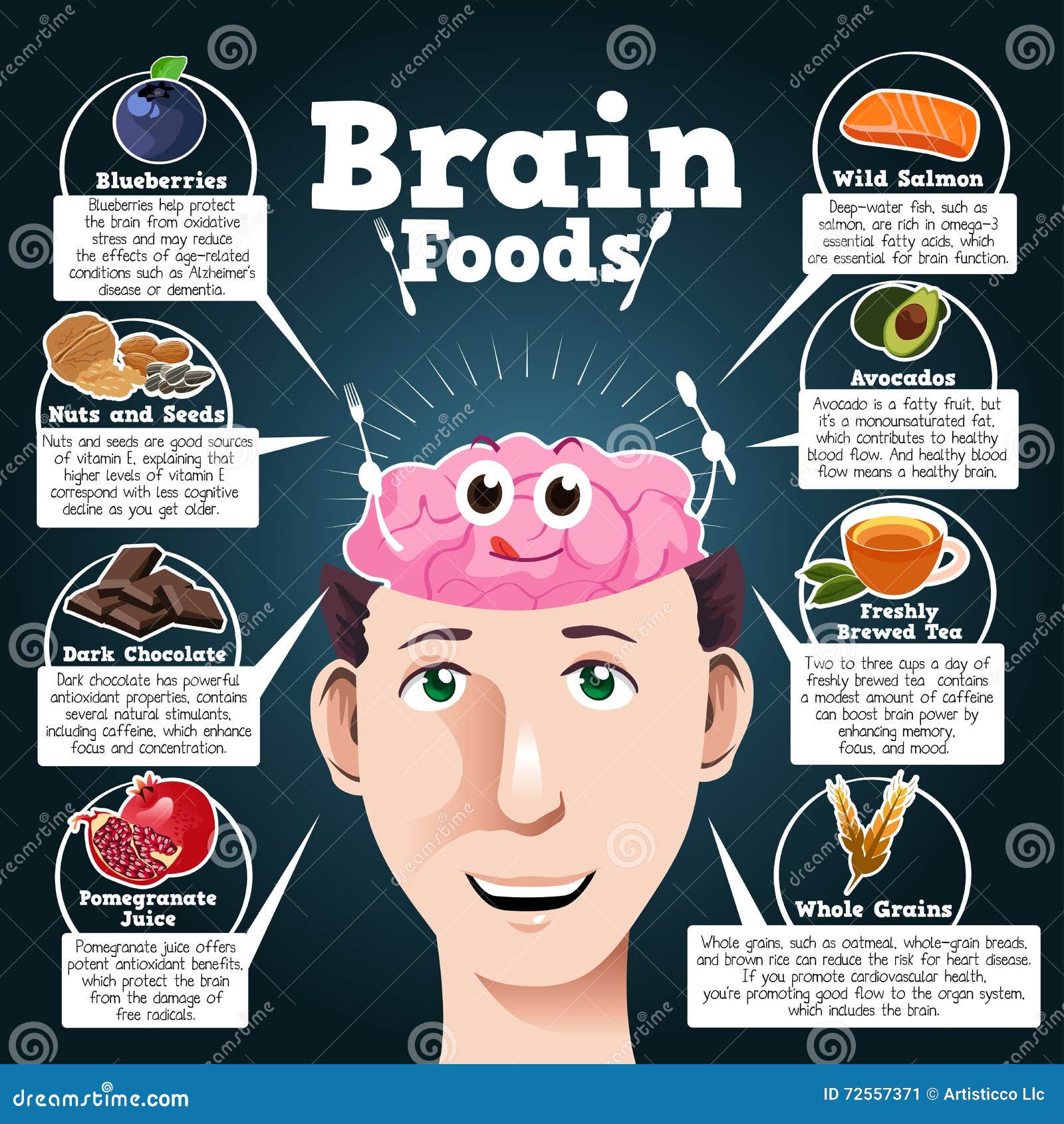 Brain Foods

Blueberries
Blueberries help protect the brain from oxidative stress and may reduce the effects of age-related conditions such as Alzheimer's disease or dementia.

Nuts and Seeds
Nuts and seeds are good sources of vitamin E, explaining that higher levels of vitamin E correspond with less cognitive decline as you get older.

Dark Chocolate
Dark chocolate has powerful antioxidant properties, contains several natural stimulants, including caffeine, which enhance focus and concentration.

Pomegranate Juice
Pomegranate juice offers potent antioxidant benefits, which protect the brain from the damage of free radicals.

Wild Salmon
Deep-water fish, such as salmon, are rich in omega-3 essential fatty acids, which are essential for brain function.

Avocados
Avocado is a fatty fruit, but it's a monounsaturated fat, which contributes to healthy blood flow. And healthy blood flow means a healthy brain.

Freshly Brewed Tea
Two to three cups a day of freshly brewed tea contains a modest amount of caffeine can boost brain power by enhancing memory, focus, and mood.

Whole Grains
Whole grains, such as oatmeal, whole-grain breads, and brown rice can reduce the risk for heart disease. If you promote cardiovascular health, you're promoting good flow to the organ system, which includes the brain.

dreamstime.com
ID 72557371 © Artisticco Llc