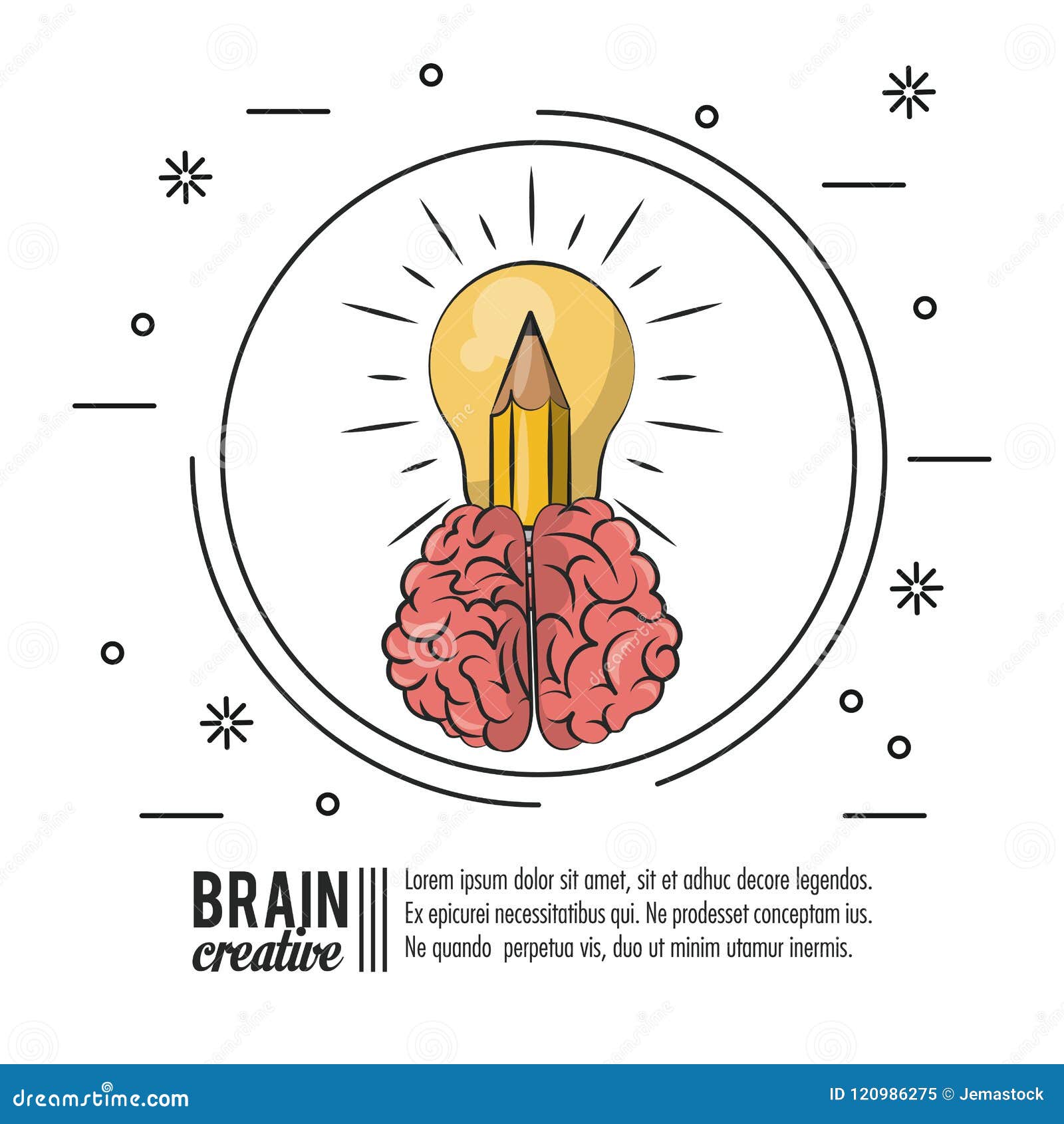 BRAIN
creative

Lorem ipsum dolor sit amet, sit et adhuc decore legendos. Ex epicurei necessitatibus qui. Ne prodesset conceptam ius. Ne quando perpetua vis, duo ut minim utamur inermis.

dreamstime.com

ID 120986275 © Jemastock