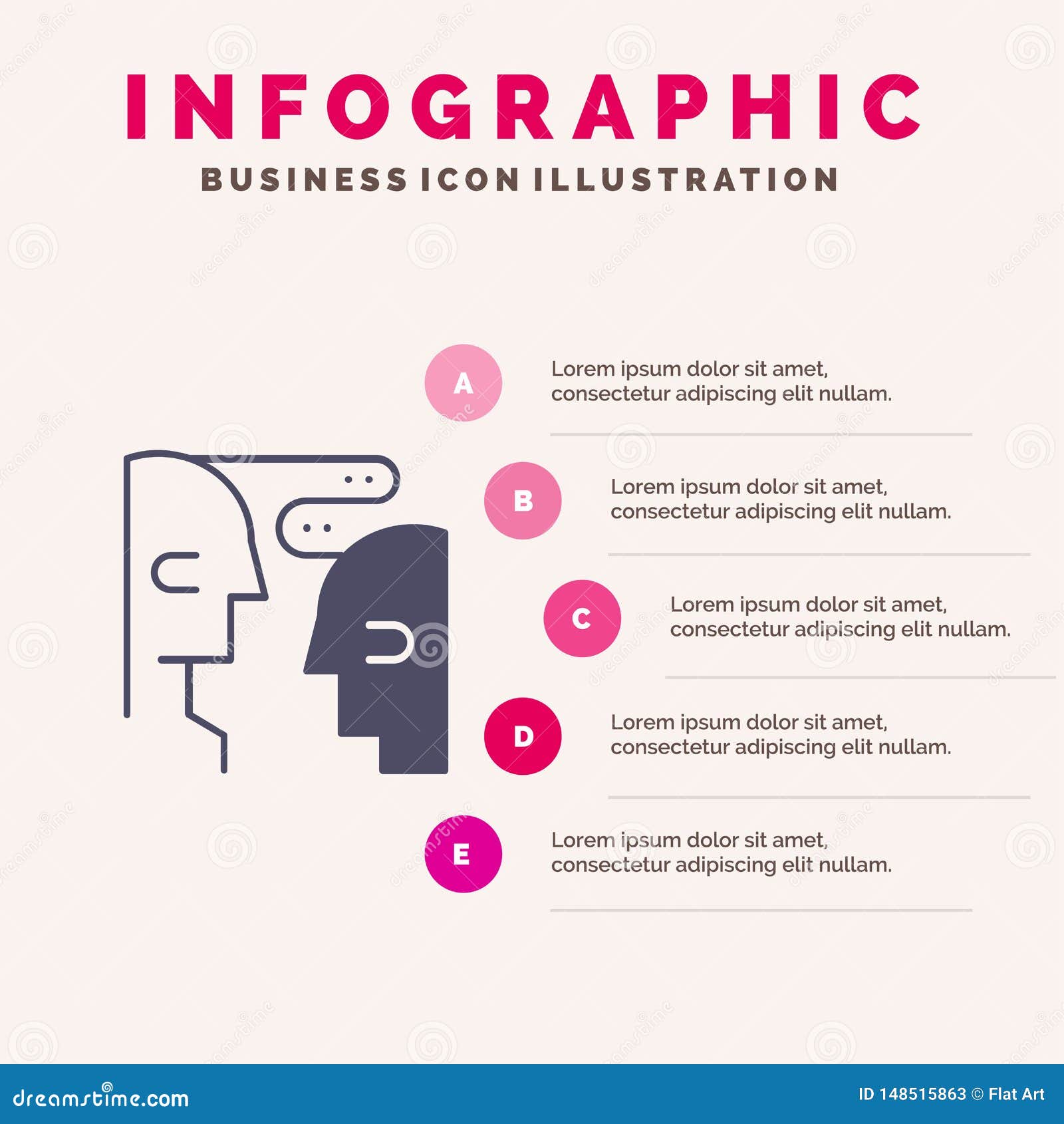 INFOGRAPHIC
BUSINESS ICON ILLUSTRATION

A
Lorem ipsum dolor sit amet, consectetur adipiscing elit nullam.

B
Lorem ipsum dolor sit amet, consectetur adipiscing elit nullam.

C
Lorem ipsum dolor sit amet, consectetur adipiscing elit nullam.

D
Lorem ipsum dolor sit amet, consectetur adipiscing elit nullam.

E
Lorem ipsum dolor sit amet, consectetur adipiscing elit nullam.

dreamstime.com
ID 148515863 © Flat Art