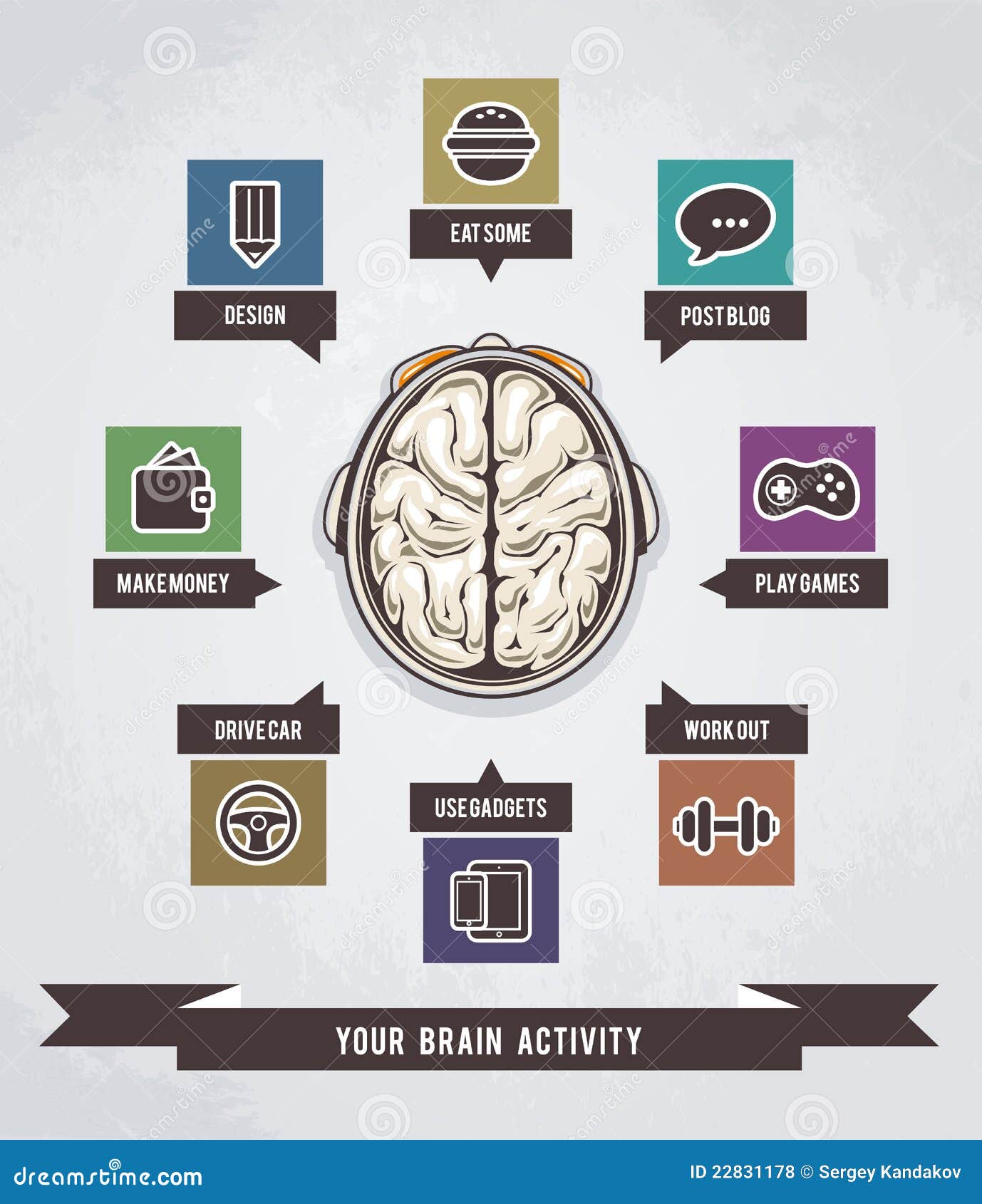 EAT SOME

DESIGN

POST BLOG

MAKE MONEY

PLAY GAMES

DRIVE CAR

WORK OUT

USE GADGETS

YOUR BRAIN ACTIVITY

dreamstime.com

ID 22831178 © Sergey Kandakov