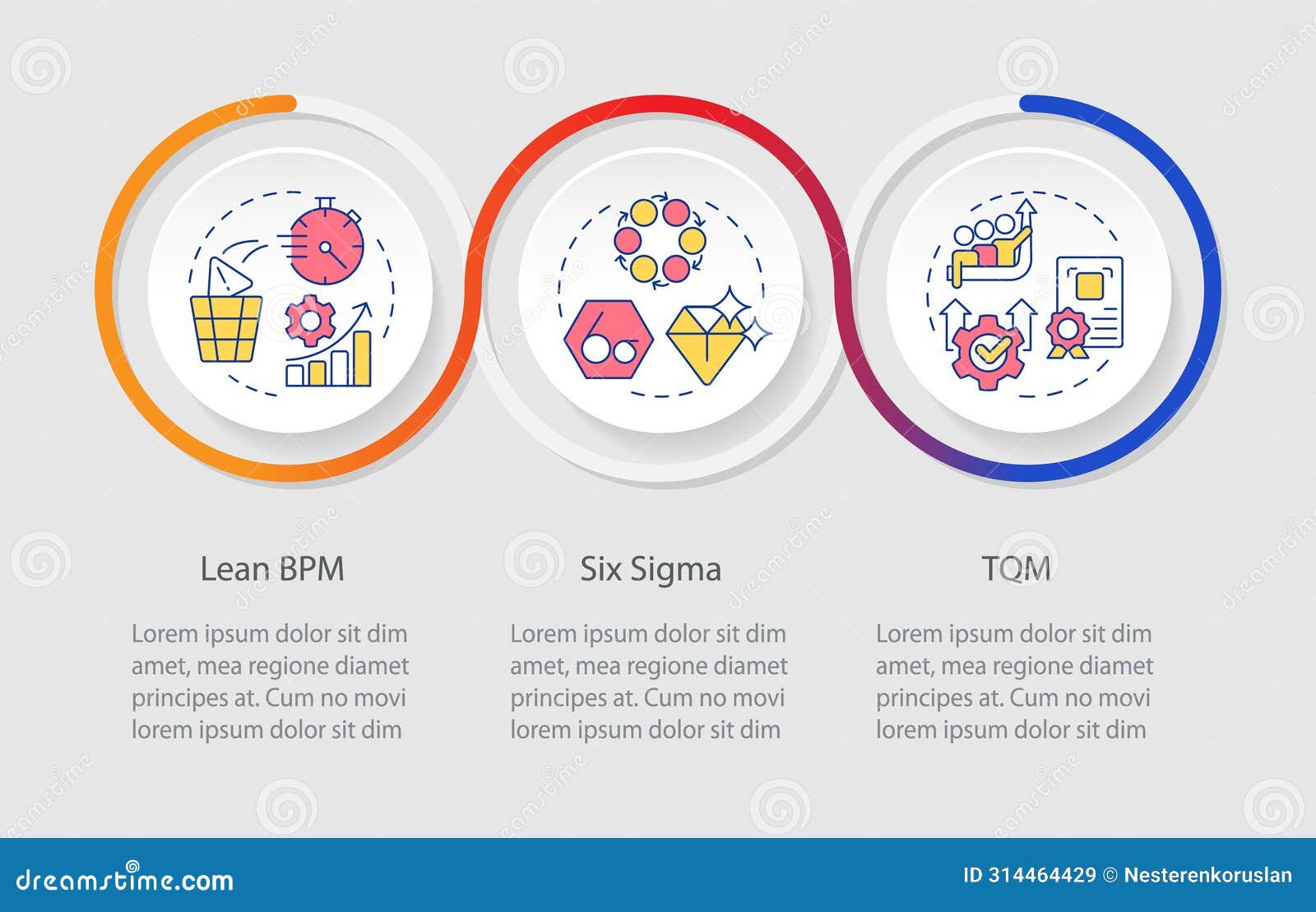 Lean BPM

Lorem ipsum dolor sit dim amet, mea regione diamet principes at. Cum no movi lorem ipsum dolor sit dim

Six Sigma

Lorem ipsum dolor sit dim amet, mea regione diamet principes at. Cum no movi lorem ipsum dolor sit dim

TQM

Lorem ipsum dolor sit dim amet, mea regione diamet principes at. Cum no movi lorem ipsum dolor sit dim

dreamstime.com

ID 314464429 © Nesterenkoruslan