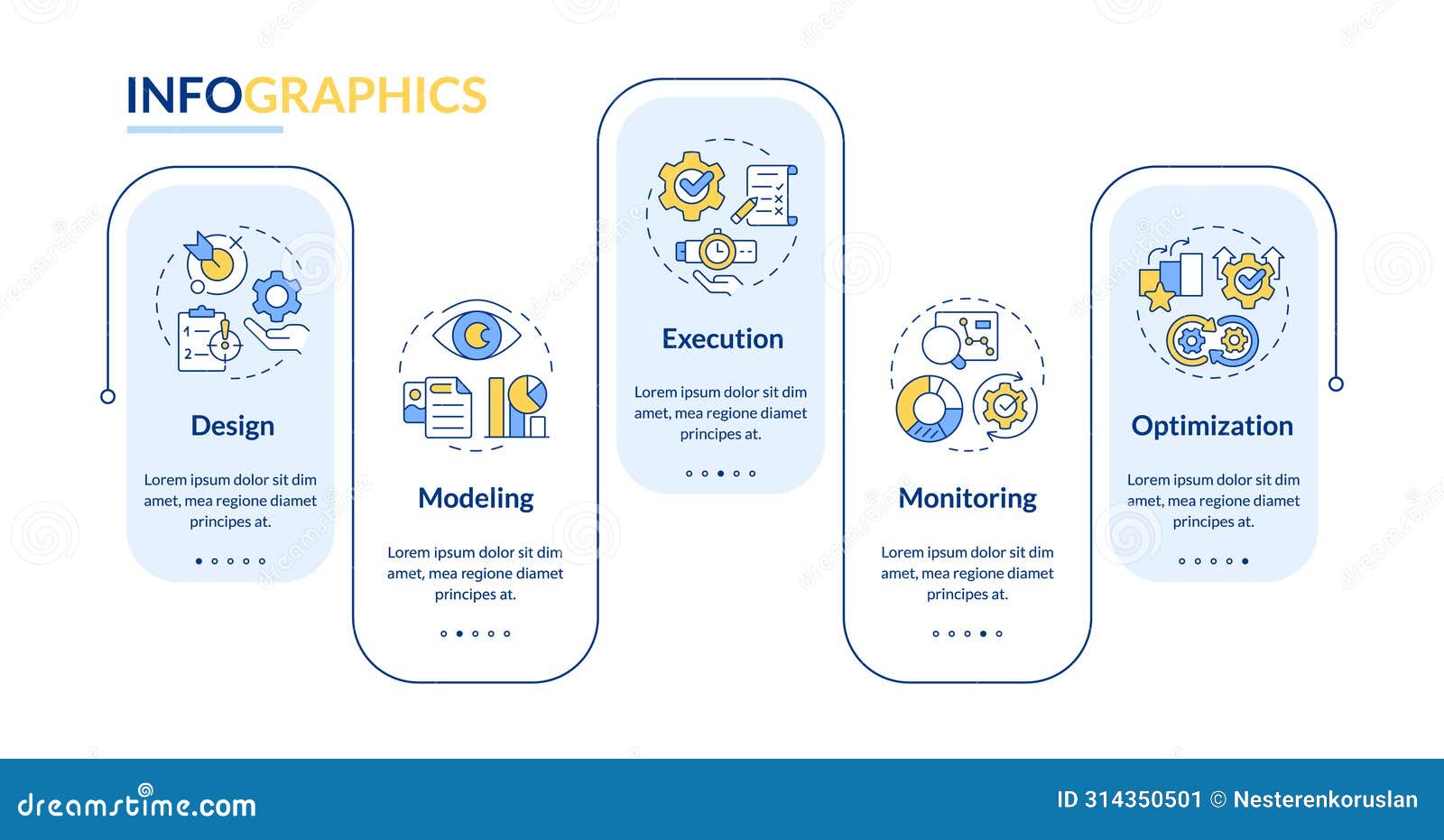 INFOGRAPHICS

Design

Lorem ipsum dolor sit dim amet, mea regione diamet principes at.

Modeling

Lorem ipsum dolor sit dim amet, mea regione diamet principes at.

Execution

Lorem ipsum dolor sit dim amet, mea regione diamet principes at.

Monitoring

Lorem ipsum dolor sit dim amet, mea regione diamet principes at.

Optimization

Lorem ipsum dolor sit dim amet, mea regione diamet principes at.

dreamstime.com

ID 314350501 © Nesterenkoruslan