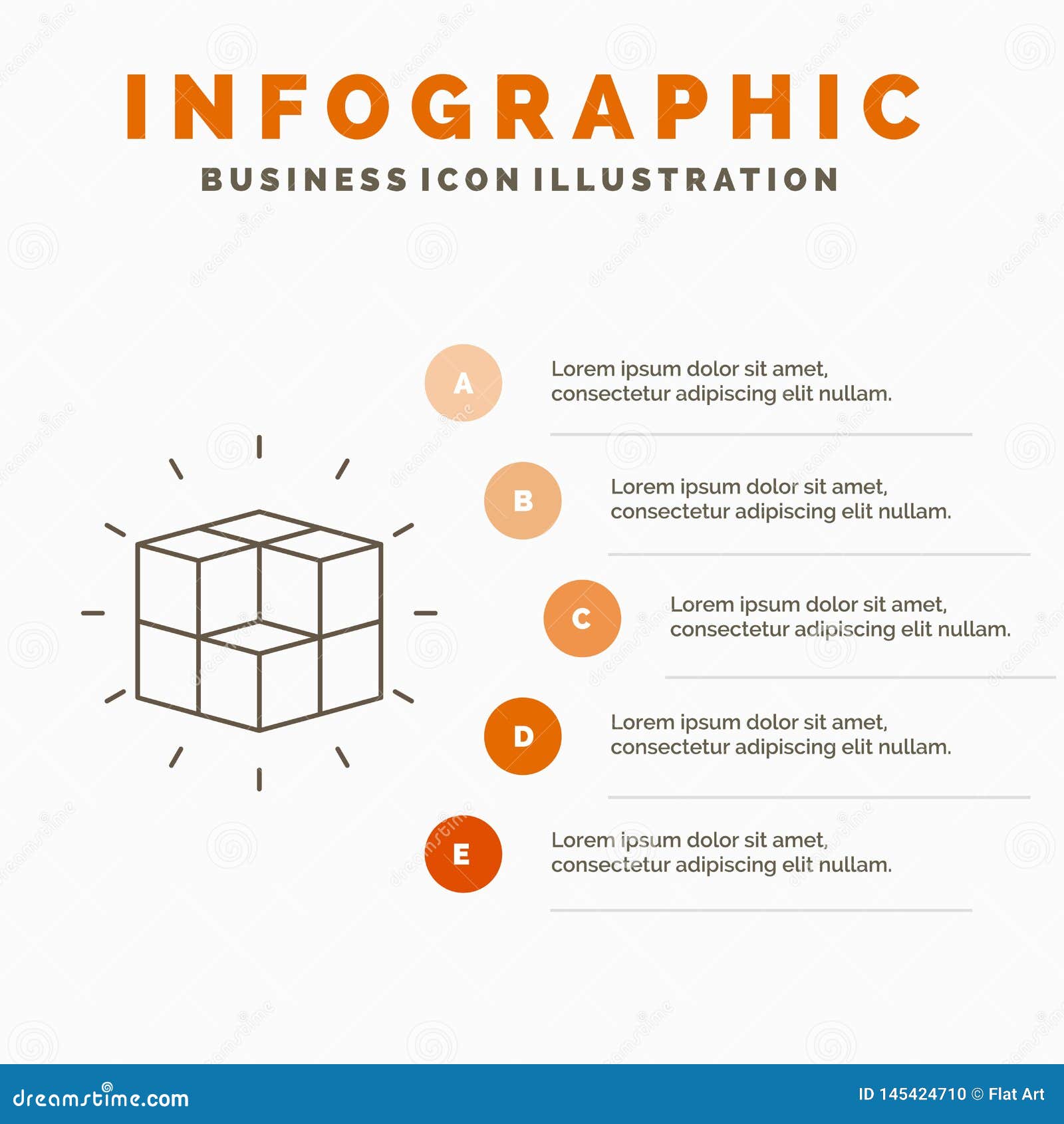 INFOGRAPHIC
BUSINESS ICON ILLUSTRATION

A
Lorem ipsum dolor sit amet, consectetur adipiscing elit nullam.

B
Lorem ipsum dolor sit amet, consectetur adipiscing elit nullam.

C
Lorem ipsum dolor sit amet, consectetur adipiscing elit nullam.

D
Lorem ipsum dolor sit amet, consectetur adipiscing elit nullam.

E
Lorem ipsum dolor sit amet, consectetur adipiscing elit nullam.

dreamstime.com
ID 145424710 © Flat Art