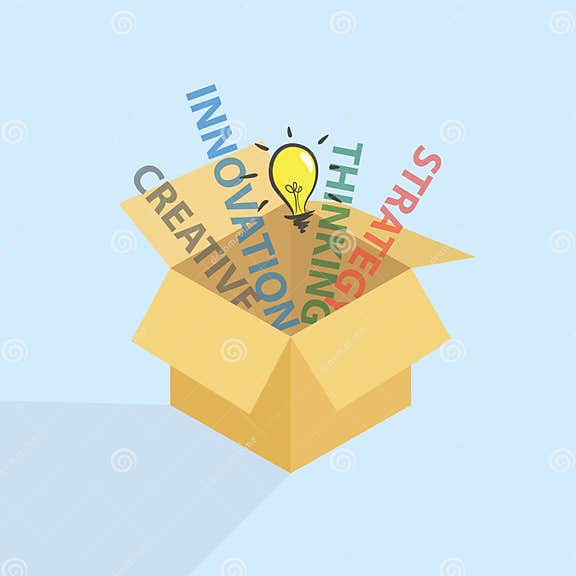 CREATIVE
INNOVATION
THINKING
STRATEGY