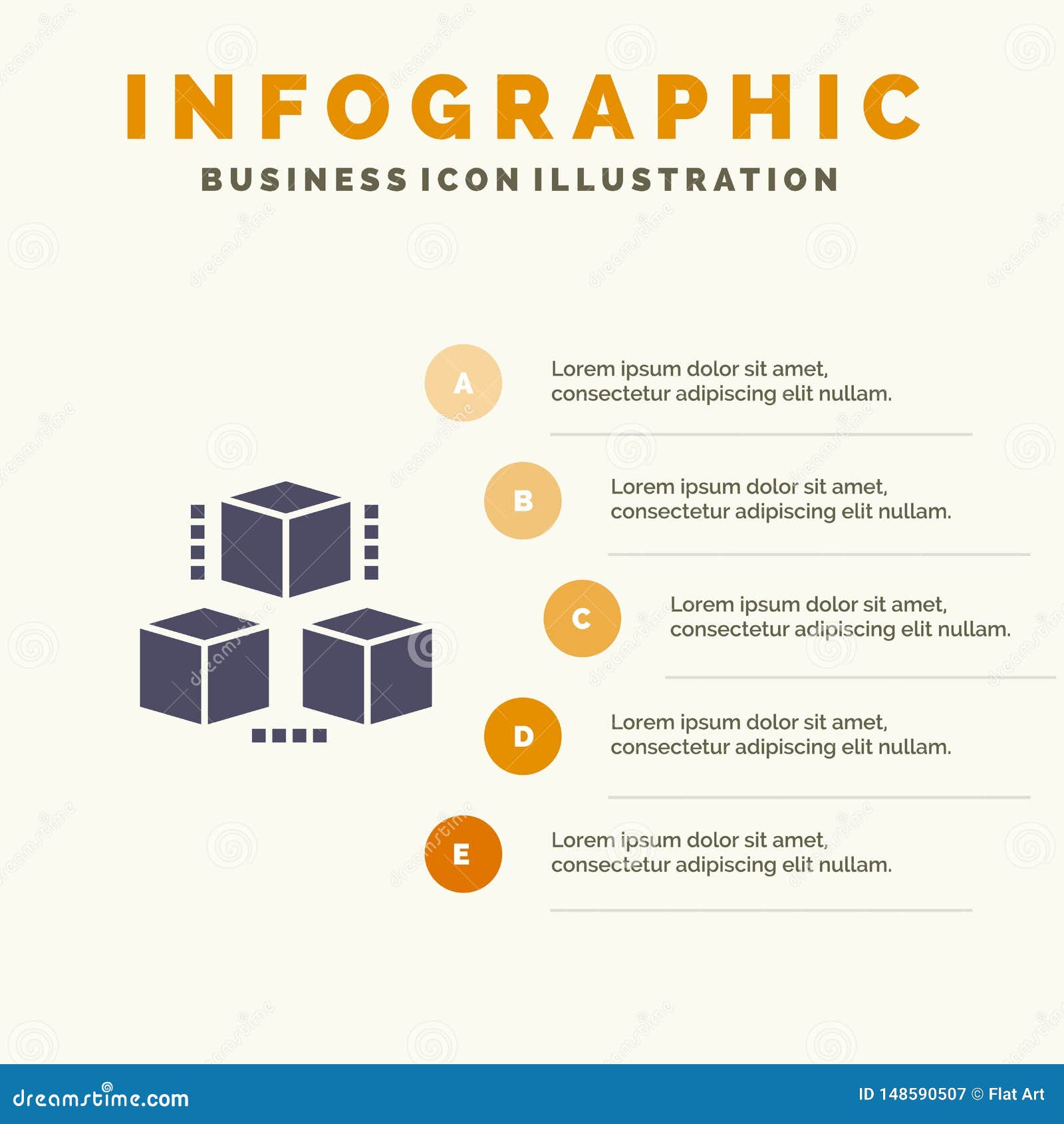 INFOGRAPHIC

BUSINESS ICON ILLUSTRATION

A

Lorem ipsum dolor sit amet, consectetur adipiscing elit nullam.

B

Lorem ipsum dolor sit amet, consectetur adipiscing elit nullam.

C

Lorem ipsum dolor sit amet, consectetur adipiscing elit nullam.

D

Lorem ipsum dolor sit amet, consectetur adipiscing elit nullam.

E

Lorem ipsum dolor sit amet, consectetur adipiscing elit nullam.

dreamstime.com

ID 148590507 © Flat Art