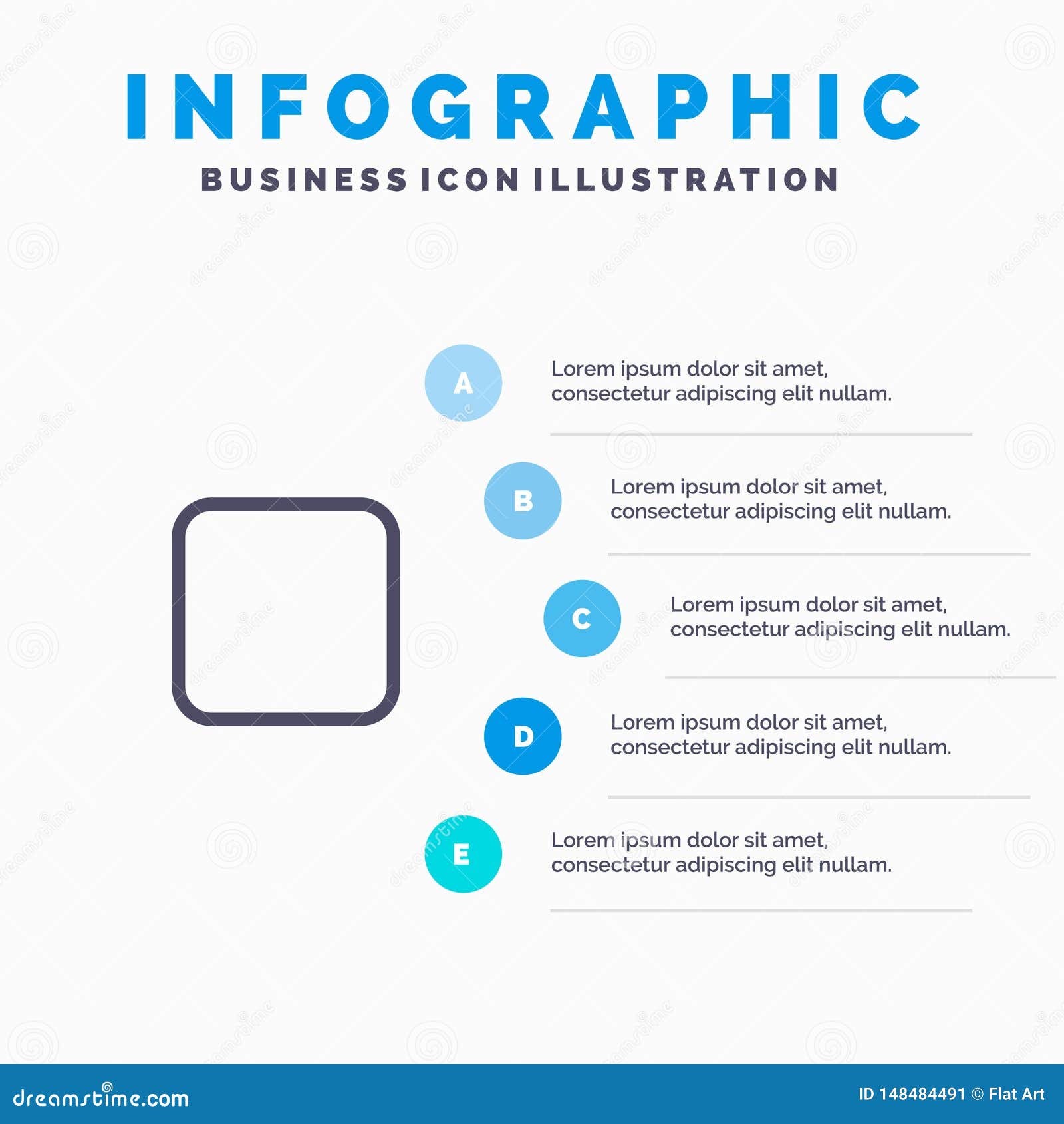 INFOGRAPHIC
BUSINESS ICON ILLUSTRATION

A
Lorem ipsum dolor sit amet, consectetur adipiscing elit nullam.

B
Lorem ipsum dolor sit amet, consectetur adipiscing elit nullam.

C
Lorem ipsum dolor sit amet, consectetur adipiscing elit nullam.

D
Lorem ipsum dolor sit amet, consectetur adipiscing elit nullam.

E
Lorem ipsum dolor sit amet, consectetur adipiscing elit nullam.

dreamstime.com
ID 148484491 © Flat Art