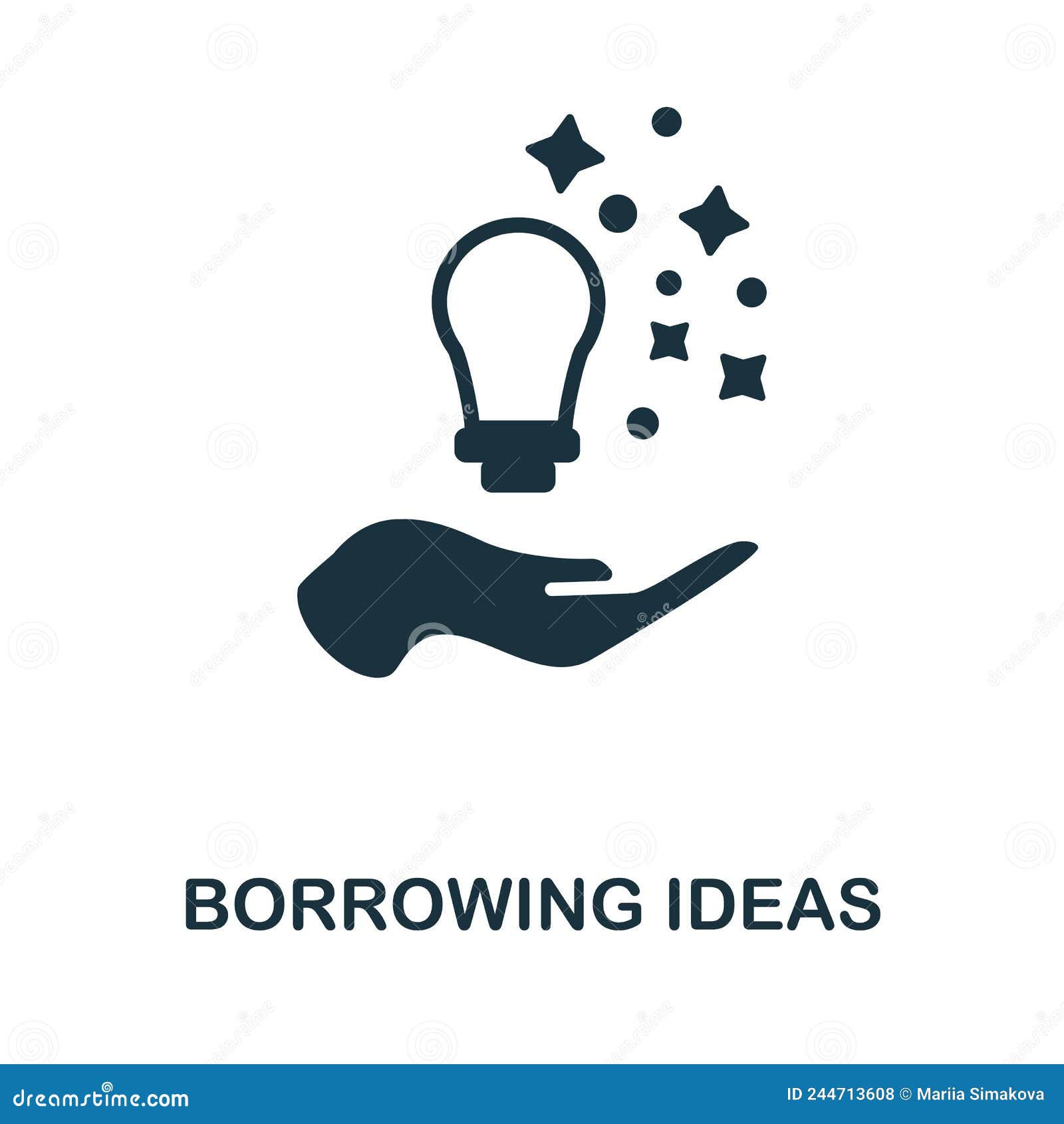 BORROWING IDEAS

dreamstime.com

ID 244713608 © Mariia Simakova