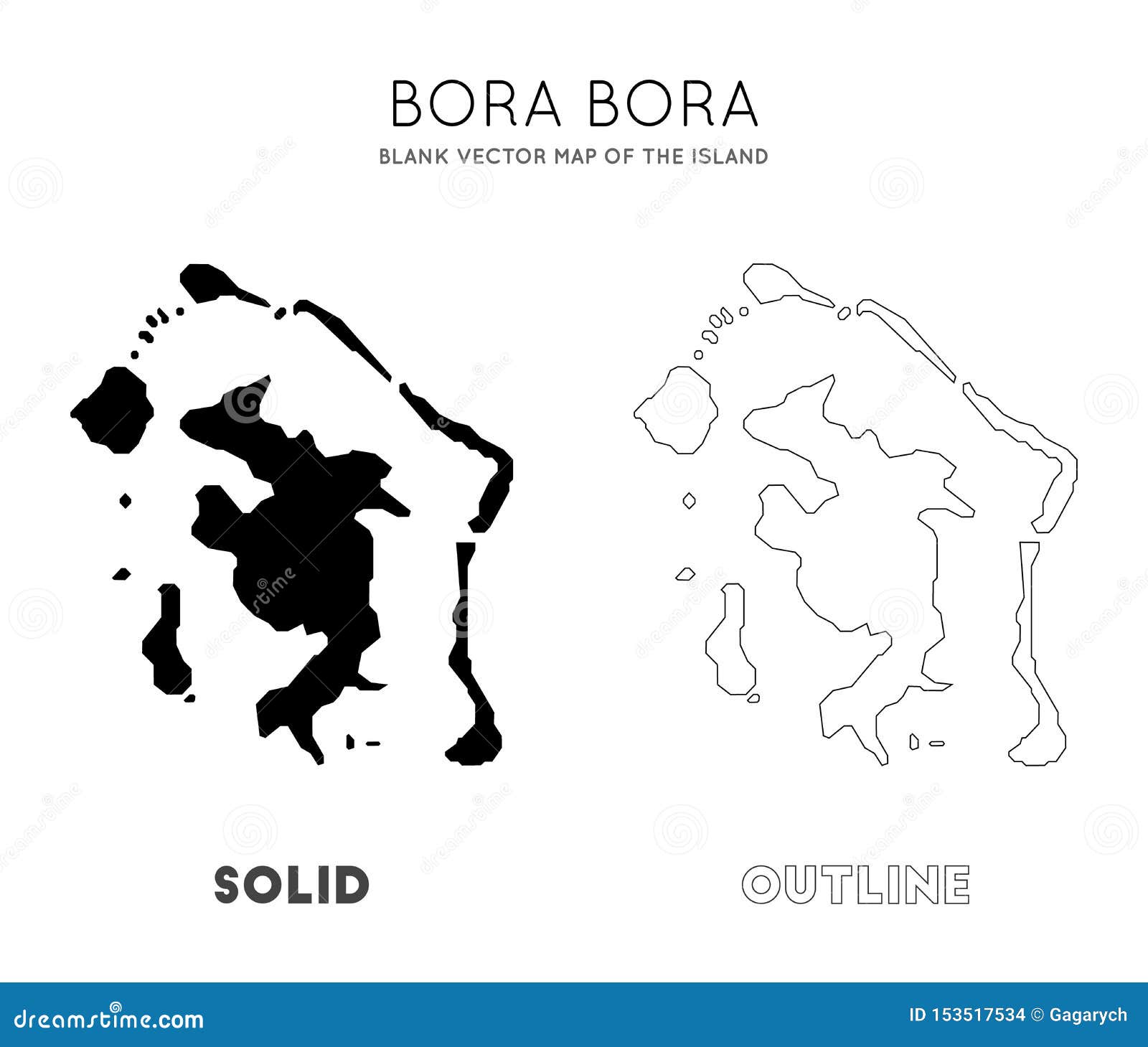 BORA BORA
BLANK VECTOR MAP OF THE ISLAND

SOLID

OUTLINE

dreamstime.com

ID 153517534 © Gagarych