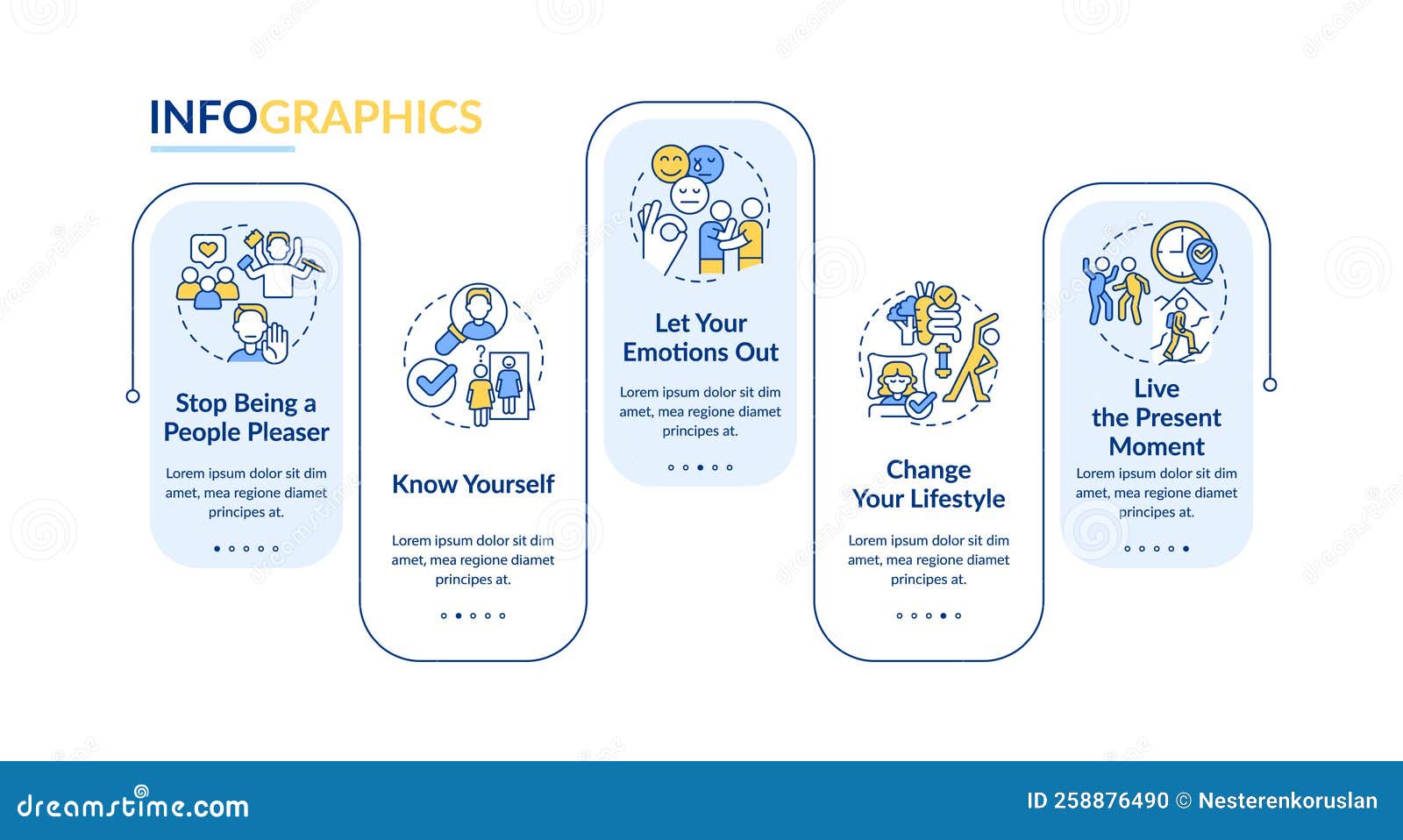 INFOGRAPHICS

Stop Being a People Pleaser

Lorem ipsum dolor sit dim amet, mea regione diamet principes at.

Know Yourself

Lorem ipsum dolor sit dim amet, mea regione diamet principes at.

Let Your Emotions Out

Lorem ipsum dolor sit dim amet, mea regione diamet principes at.

Change Your Lifestyle

Lorem ipsum dolor sit dim amet, mea regione diamet principes at.

Live the Present Moment

Lorem ipsum dolor sit dim amet, mea regione diamet principes at.

dreamstime.com

ID 258876490 © Nesterenkoruslan