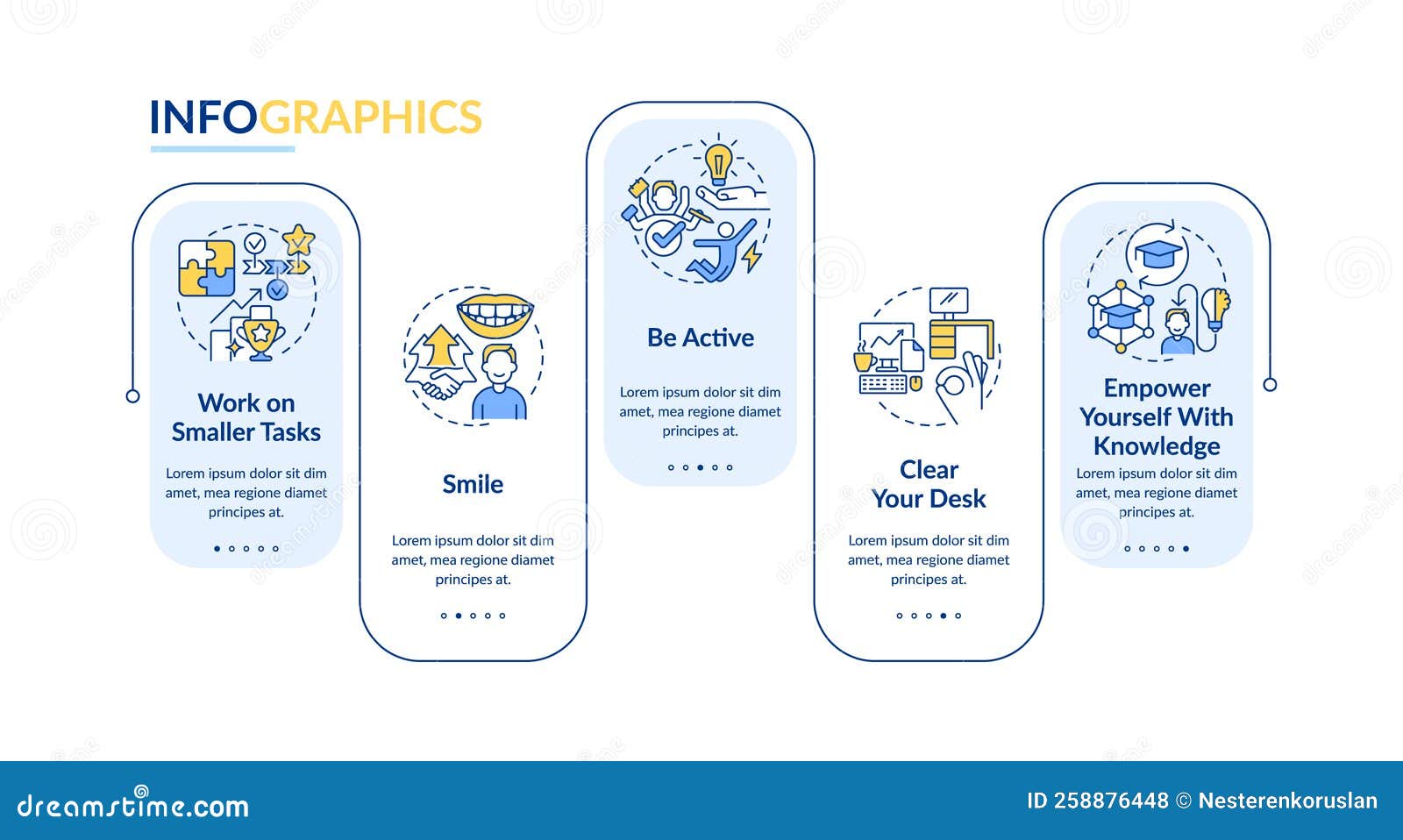 INFOGRAPHICS

Work on Smaller Tasks

Lorem ipsum dolor sit dim amet, mea regione diamet principes at.

Smile

Lorem ipsum dolor sit dim amet, mea regione diamet principes at.

Be Active

Lorem ipsum dolor sit dim amet, mea regione diamet principes at.

Clear Your Desk

Lorem ipsum dolor sit dim amet, mea regione diamet principes at.

Empower Yourself With Knowledge

Lorem ipsum dolor sit dim amet, mea regione diamet principes at.

dreamstime.com

ID 258876448 © Nesterenkoruslan