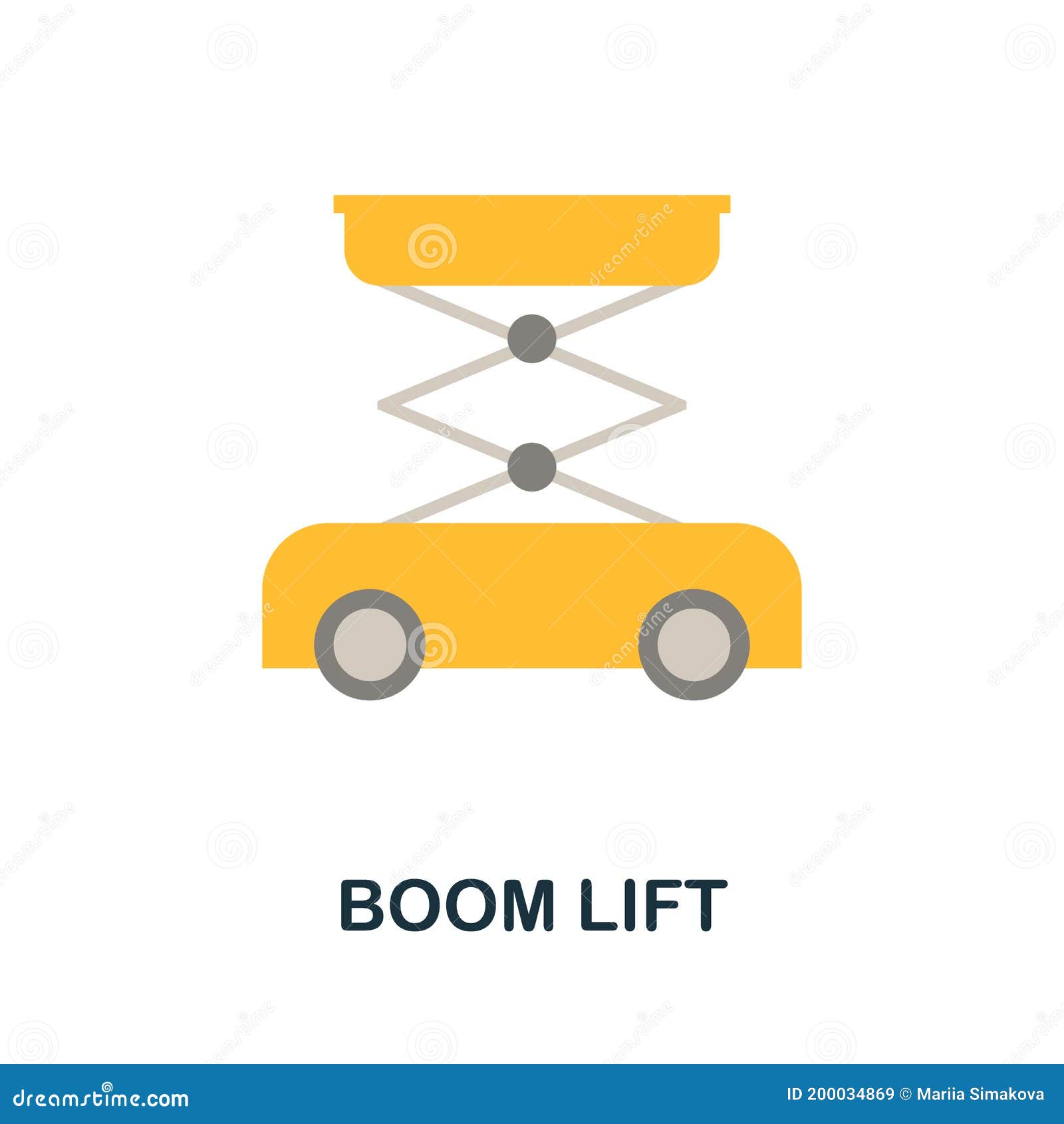 BOOM LIFT

dreamstime.com

ID 200034869 © Mariia Simakova