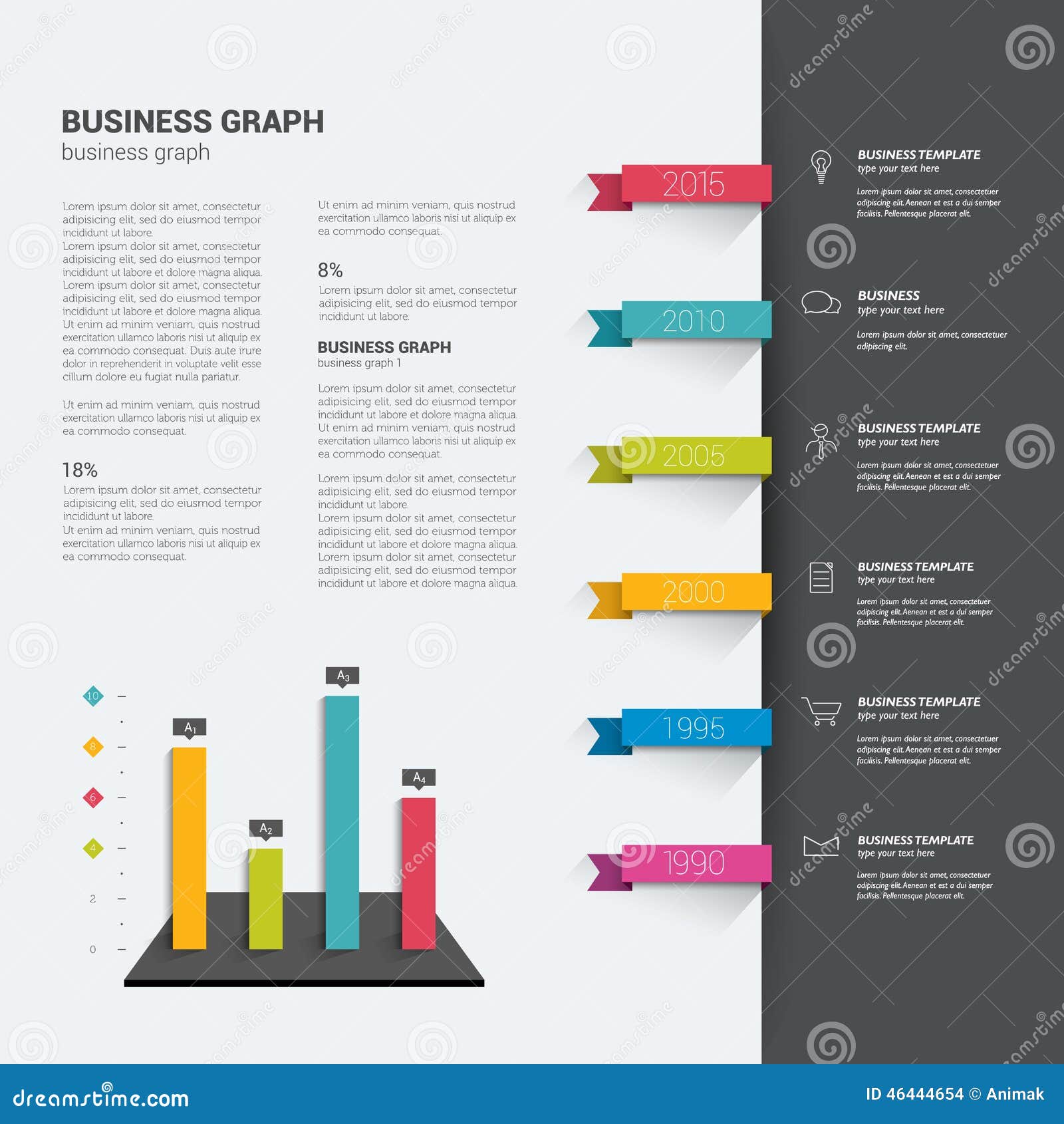 BUSINESS GRAPH
business graph

Lorem ipsum dolor sit amet, consectetur adipisicing elit, sed do eiusmod tempor incididunt ut labore. Lorem ipsum dolor sit amet, consectetur adipisicing elit, sed do eiusmod tempor incididunt ut labore et dolore magna aliqua. Lorem ipsum dolor sit amet, consectetur adipisicing elit, sed do eiusmod tempor incididunt ut labore et dolore magna aliqua. Ut enim ad minim veniam, quis nostrud exercitation ullamco laboris nisi ut aliquip ex ea commodo consequat. Duis aute irure dolor in reprehenderit in voluptate velit esse cillum dolore eu fugiat nulla pariatur.

Ut enim ad minim veniam, quis nostrud exercitation ullamco laboris nisi ut aliquip ex ea commodo consequat.

18%
Lorem ipsum dolor sit amet, consectetur adipisicing elit, sed do eiusmod tempor incididunt ut labore. Ut enim ad minim veniam, quis nostrud exercitation ullamco laboris nisi ut aliquip ex ea commodo consequat.

Ut enim ad minim veniam, quis nostrud exercitation ullamco laboris nisi ut aliquip ex ea commodo consequat.

8%
Lorem ipsum dolor sit amet, consectetur adipisicing elit, sed do eiusmod tempor incididunt ut labore.

BUSINESS GRAPH
business graph 1

Lorem ipsum dolor sit amet, consectetur adipisicing elit, sed do eiusmod tempor incididunt ut labore et dolore magna aliqua. Ut enim ad minim veniam, quis nostrud exercitation ullamco laboris nisi ut aliquip ex ea commodo consequat.

Lorem ipsum dolor sit amet, consectetur adipisicing elit, sed do eiusmod tempor incididunt ut labore. Lorem ipsum dolor sit amet, consectetur adipisicing elit, sed do eiusmod tempor incididunt ut labore et dolore magna aliqua. Lorem ipsum dolor sit amet, consectetur adipisicing elit, sed do eiusmod tempor incididunt ut labore et dolore magna aliqua.

10
8
6
4
2
0
$A_1$
$A_2$
$A_3$
$A_4$

2015
2010
2005
2000
1995
1990

BUSINESS TEMPLATE
type your text here
Lorem ipsum dolor sit amet, consectetuer adipiscing elit. Aenean et est a dui semper facilisis. Pellentesque placerat elit.

BUSINESS
type your text here
Lorem ipsum dolor sit amet, consectetuer adipiscing elit.

BUSINESS TEMPLATE
type your text here
Lorem ipsum dolor sit amet, consectetuer adipiscing elit. Aenean et est a dui semper facilisis. Pellentesque placerat elit.

BUSINESS TEMPLATE
type your text here
Lorem ipsum dolor sit amet, consectetuer adipiscing elit. Aenean et est a dui semper facilisis. Pellentesque placerat elit.

BUSINESS TEMPLATE
type your text here
Lorem ipsum dolor sit amet, consectetuer adipiscing elit. Aenean et est a dui semper facilisis. Pellentesque placerat elit.

BUSINESS TEMPLATE
type your text here
Lorem ipsum dolor sit amet, consectetuer adipiscing elit. Aenean et est a dui semper facilisis. Pellentesque placerat elit.

dreamstime.com
ID 46444654 © Animak