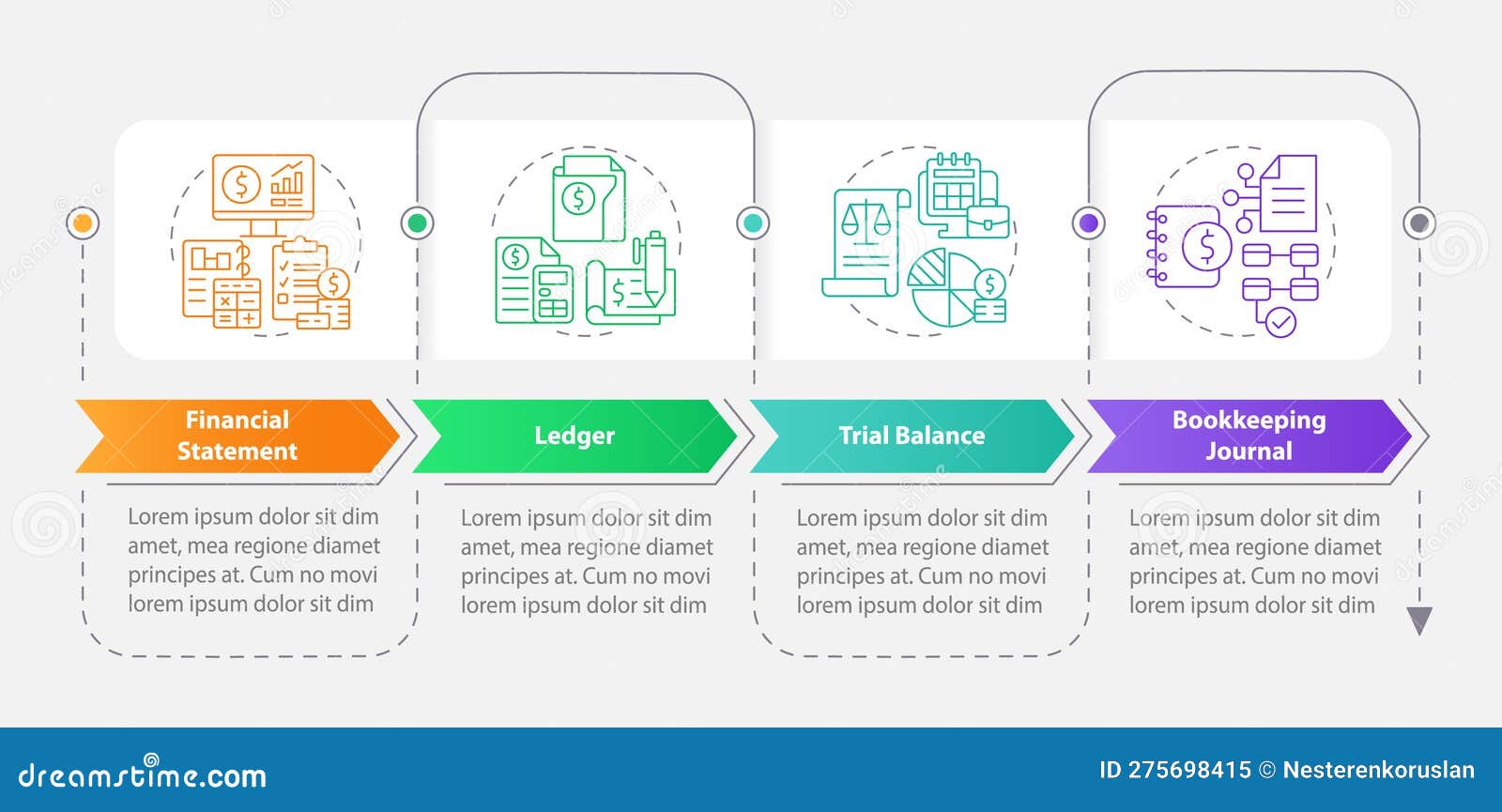 Financial Statement

Lorem ipsum dolor sit dim amet, mea regione diamet principes at. Cum no movi lorem ipsum dolor sit dim

Ledger

Lorem ipsum dolor sit dim amet, mea regione diamet principes at. Cum no movi lorem ipsum dolor sit dim

Trial Balance

Lorem ipsum dolor sit dim amet, mea regione diamet principes at. Cum no movi lorem ipsum dolor sit dim

Bookkeeping Journal

Lorem ipsum dolor sit dim amet, mea regione diamet principes at. Cum no movi lorem ipsum dolor sit dim

dreamstime.com

ID 275698415 © Nesterenkoruslan