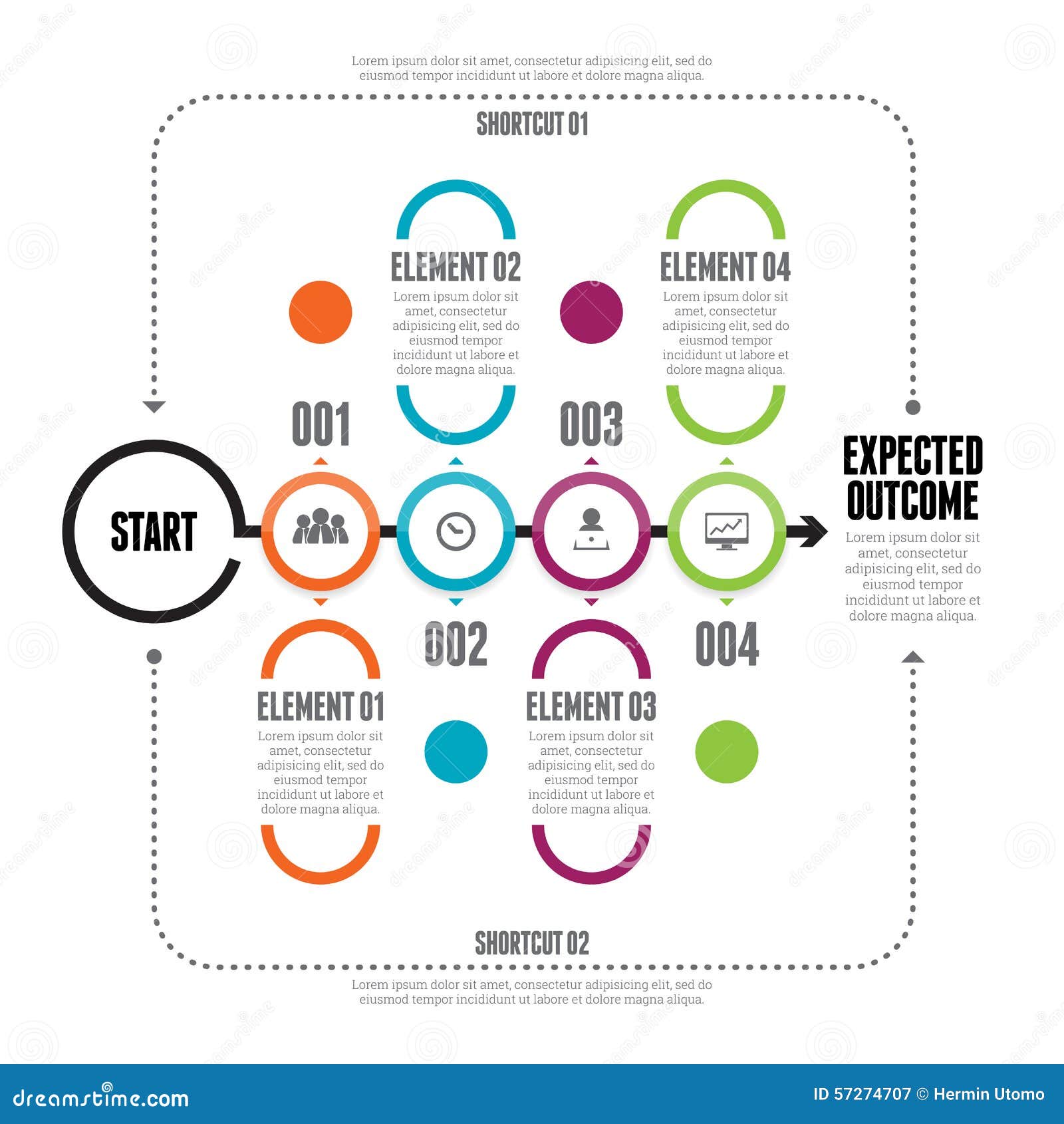 Lorem ipsum dolor sit amet, consectetur adipisicing elit, sed do eiusmod tempor incididunt ut labore et dolore magna aliqua.

SHORTCUT 01

ELEMENT 02
Lorem ipsum dolor sit amet, consectetur adipisicing elit, sed do eiusmod tempor incididunt ut labore et dolore magna aliqua.

ELEMENT 04
Lorem ipsum dolor sit amet, consectetur adipisicing elit, sed do eiusmod tempor incididunt ut labore et dolore magna aliqua.

001

003

START

EXPECTED OUTCOME
Lorem ipsum dolor sit amet, consectetur adipisicing elit, sed do eiusmod tempor incididunt ut labore et dolore magna aliqua.

002

004

ELEMENT 01
Lorem ipsum dolor sit amet, consectetur adipisicing elit, sed do eiusmod tempor incididunt ut labore et dolore magna aliqua.

ELEMENT 03
Lorem ipsum dolor sit amet, consectetur adipisicing elit, sed do eiusmod tempor incididunt ut labore et dolore magna aliqua.

SHORTCUT 02

Lorem ipsum dolor sit amet, consectetur adipisicing elit, sed do eiusmod tempor incididunt ut labore et dolore magna aliqua.

dreamstime.com

ID 57274707 © Hermin Utomo