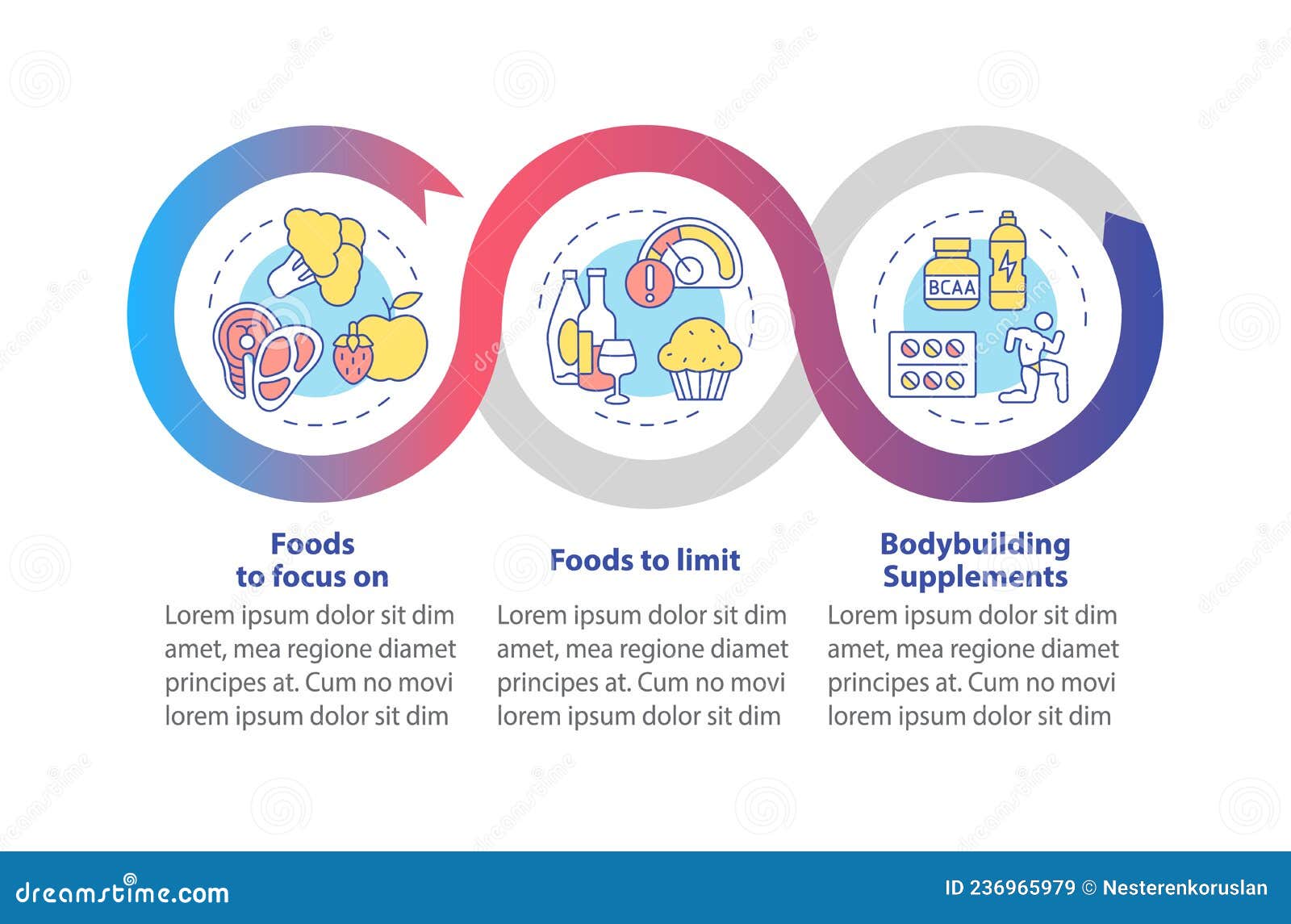 BCAA

Foods to focus on

Lorem ipsum dolor sit dim amet, mea regione diamet principes at. Cum no movi lorem ipsum dolor sit dim

Foods to limit

Lorem ipsum dolor sit dim amet, mea regione diamet principes at. Cum no movi lorem ipsum dolor sit dim

Bodybuilding Supplements

Lorem ipsum dolor sit dim amet, mea regione diamet principes at. Cum no movi lorem ipsum dolor sit dim

dreamstime.com

ID 236965979 © Nesterenkoruslan