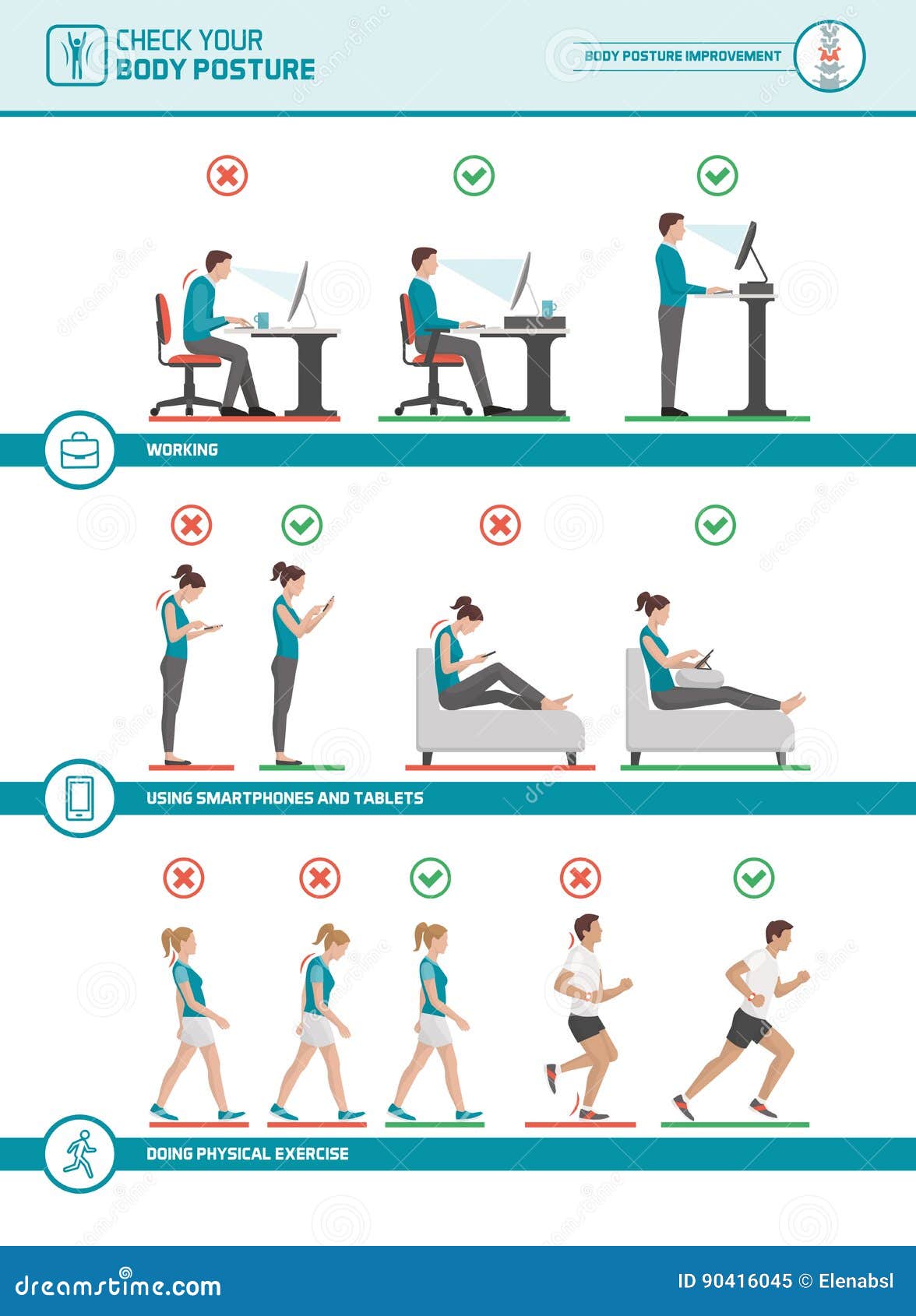 CHECK YOUR BODY POSTURE

BODY POSTURE IMPROVEMENT

WORKING

USING SMARTPHONES AND TABLETS

DOING PHYSICAL EXERCISE

dreamstime.com

ID 90416045 © Elenabsl