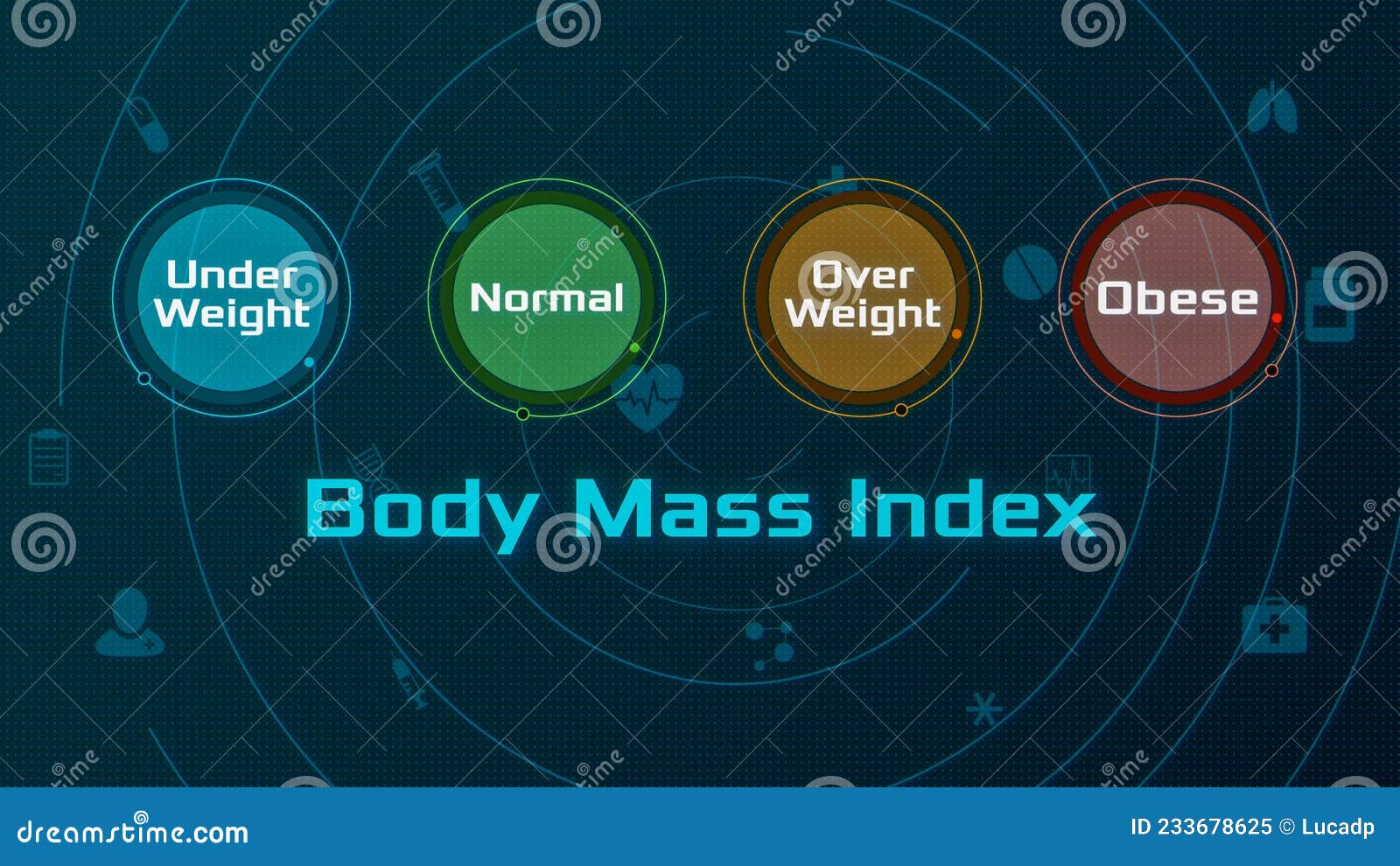 Under Weight

Normal

Over Weight

Obese

Body Mass Index

dreamstime.com

ID 233678625 © Lucadp