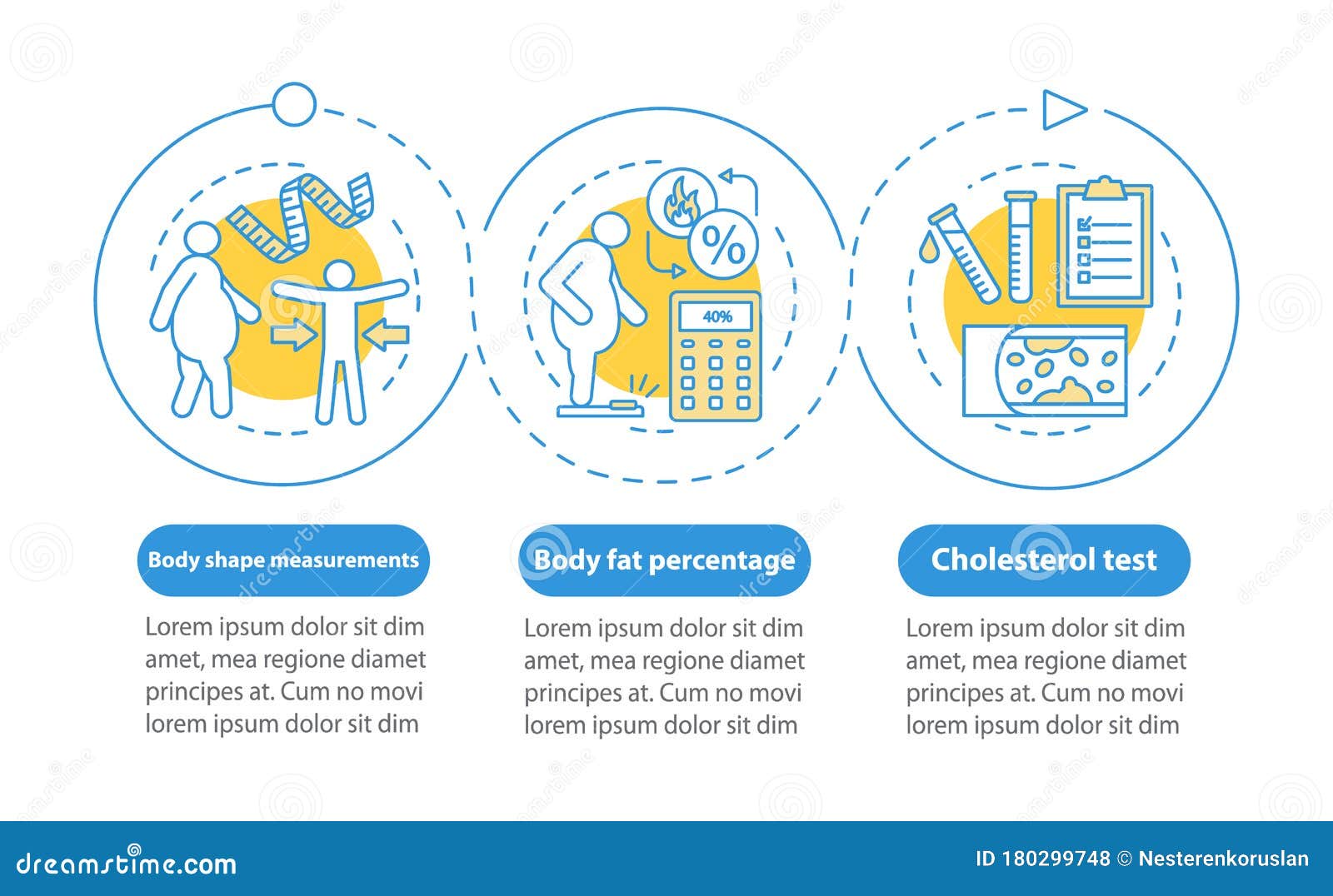 %

40%

Body shape measurements

Lorem ipsum dolor sit dim amet, mea regione diamet principes at. Cum no movi lorem ipsum dolor sit dim

Body fat percentage

Lorem ipsum dolor sit dim amet, mea regione diamet principes at. Cum no movi lorem ipsum dolor sit dim

Cholesterol test

Lorem ipsum dolor sit dim amet, mea regione diamet principes at. Cum no movi lorem ipsum dolor sit dim

dreamstime.com

ID 180299748 © Nesterenkoruslan