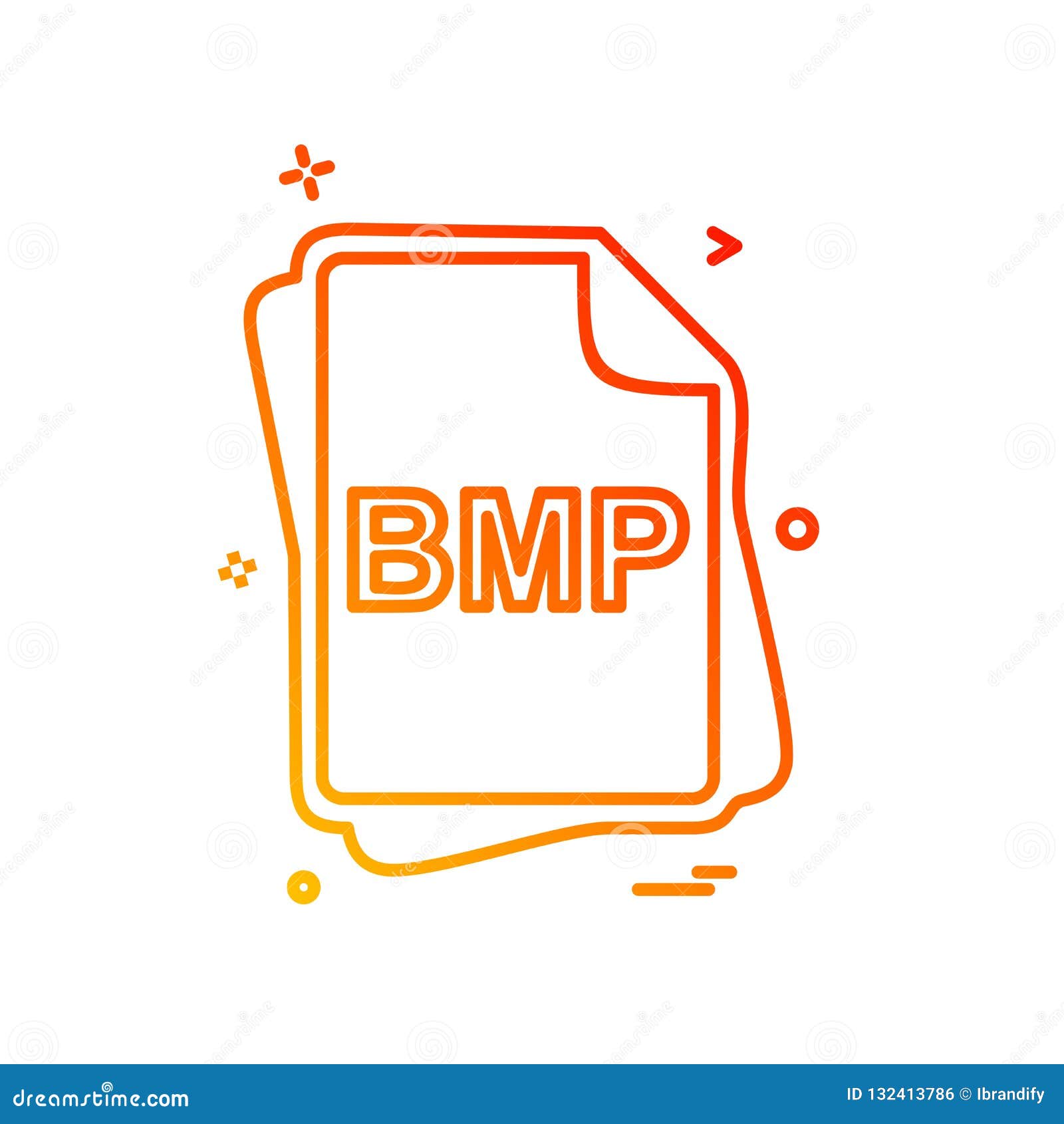 BMP

dreamstime.com

ID 132413786 © Ibrandify