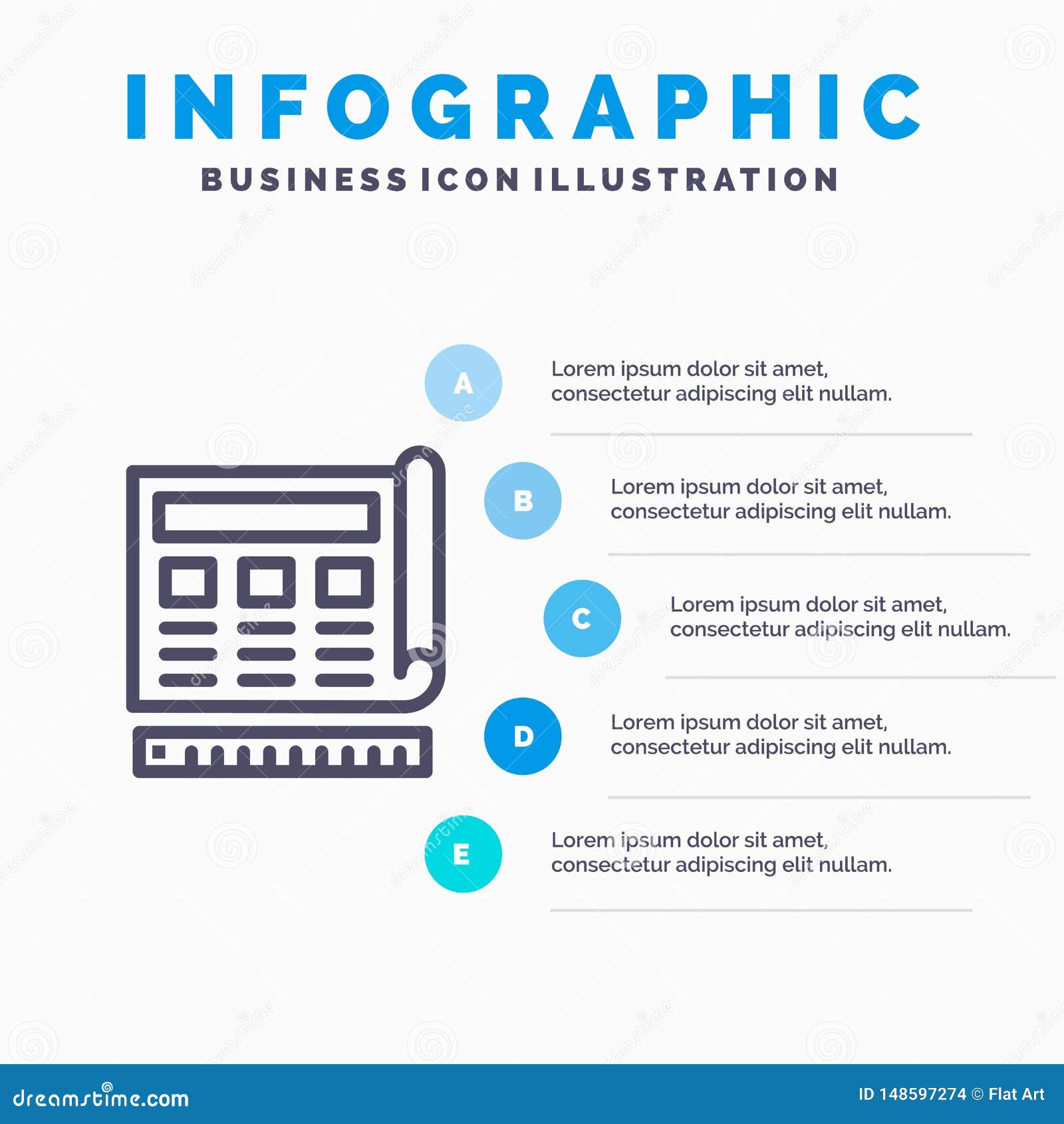 INFOGRAPHIC
BUSINESS ICON ILLUSTRATION

A
Lorem ipsum dolor sit amet, consectetur adipiscing elit nullam.

B
Lorem ipsum dolor sit amet, consectetur adipiscing elit nullam.

C
Lorem ipsum dolor sit amet, consectetur adipiscing elit nullam.

D
Lorem ipsum dolor sit amet, consectetur adipiscing elit nullam.

E
Lorem ipsum dolor sit amet, consectetur adipiscing elit nullam.

dreamstime.com
ID 148597274 © Flat Art